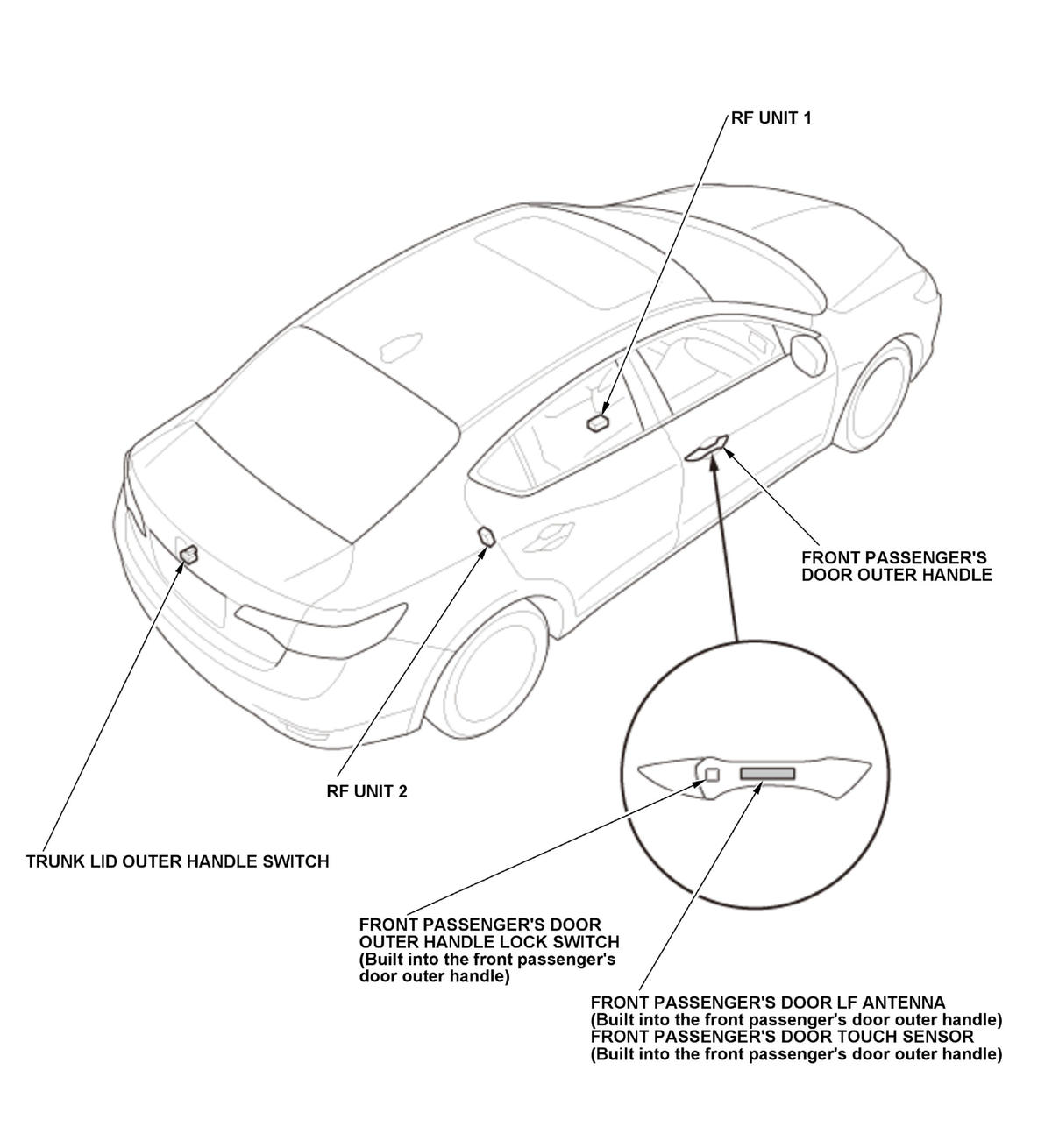 RF UNIT 1

FRONT PASSENGER'S DOOR OUTER HANDLE

RF UNIT 2

TRUNK LID OUTER HANDLE SWITCH

FRONT PASSENGER'S DOOR OUTER HANDLE LOCK SWITCH (Built into the front passenger's door outer handle)

FRONT PASSENGER'S DOOR LF ANTENNA (Built into the front passenger's door outer handle)
FRONT PASSENGER'S DOOR TOUCH SENSOR (Built into the front passenger's door outer handle)