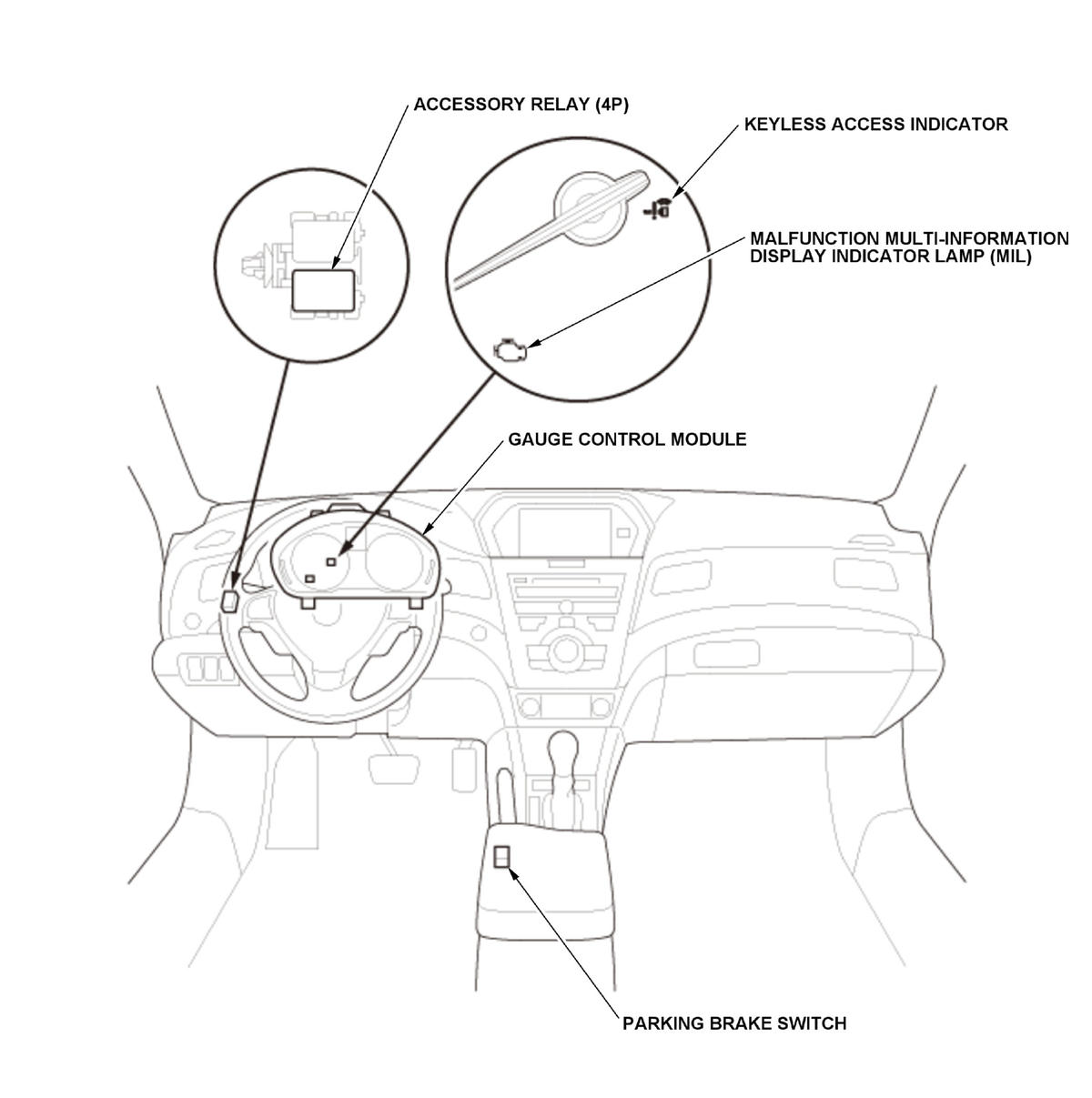 ACCESSORY RELAY (4P)

KEYLESS ACCESS INDICATOR

MALFUNCTION MULTI-INFORMATION DISPLAY INDICATOR LAMP (MIL)

GAUGE CONTROL MODULE

PARKING BRAKE SWITCH