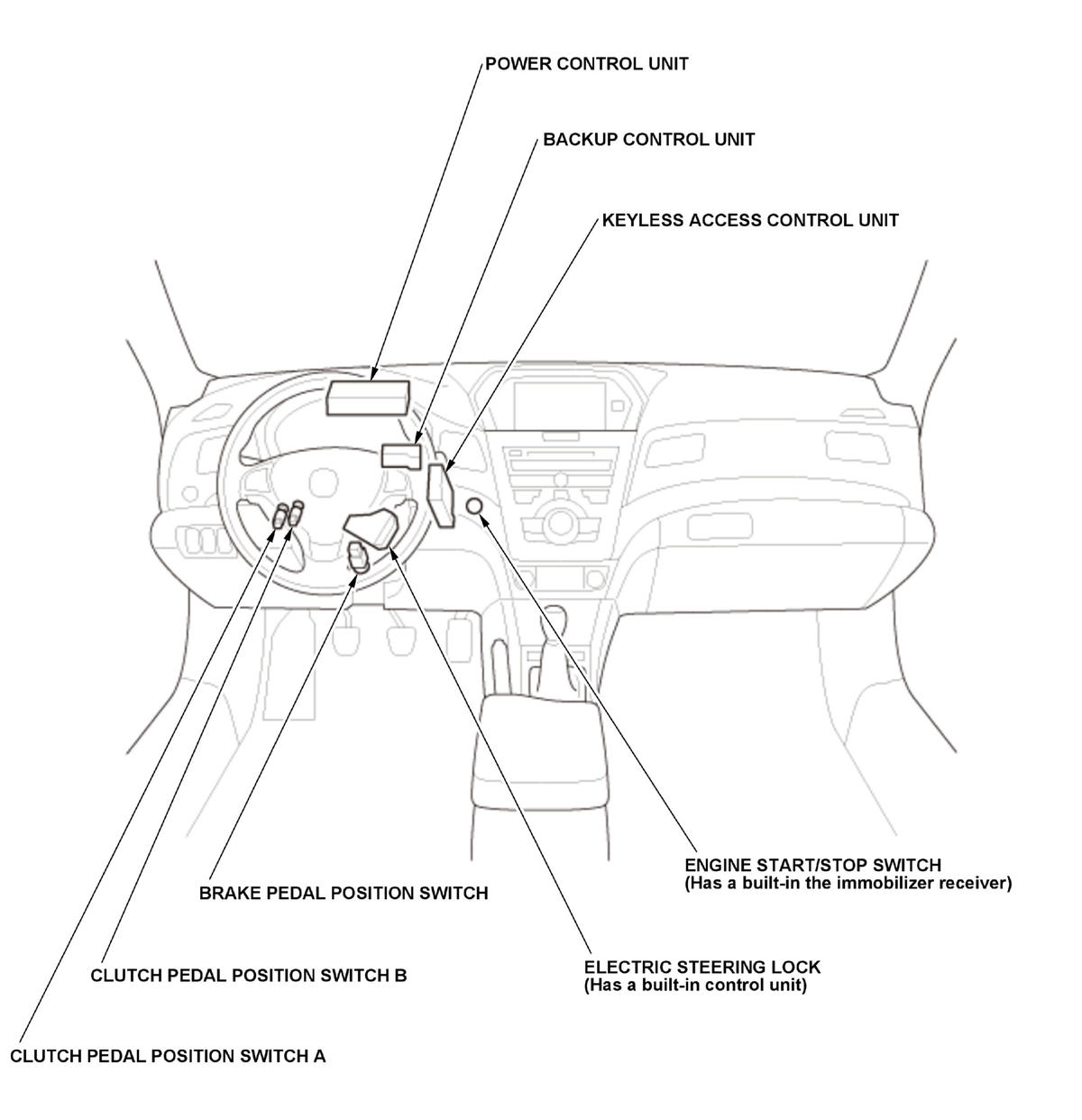 POWER CONTROL UNIT

BACKUP CONTROL UNIT

KEYLESS ACCESS CONTROL UNIT

ENGINE START/STOP SWITCH
(Has a built-in the immobilizer receiver)

BRAKE PEDAL POSITION SWITCH

ELECTRIC STEERING LOCK
(Has a built-in control unit)

CLUTCH PEDAL POSITION SWITCH B

CLUTCH PEDAL POSITION SWITCH A