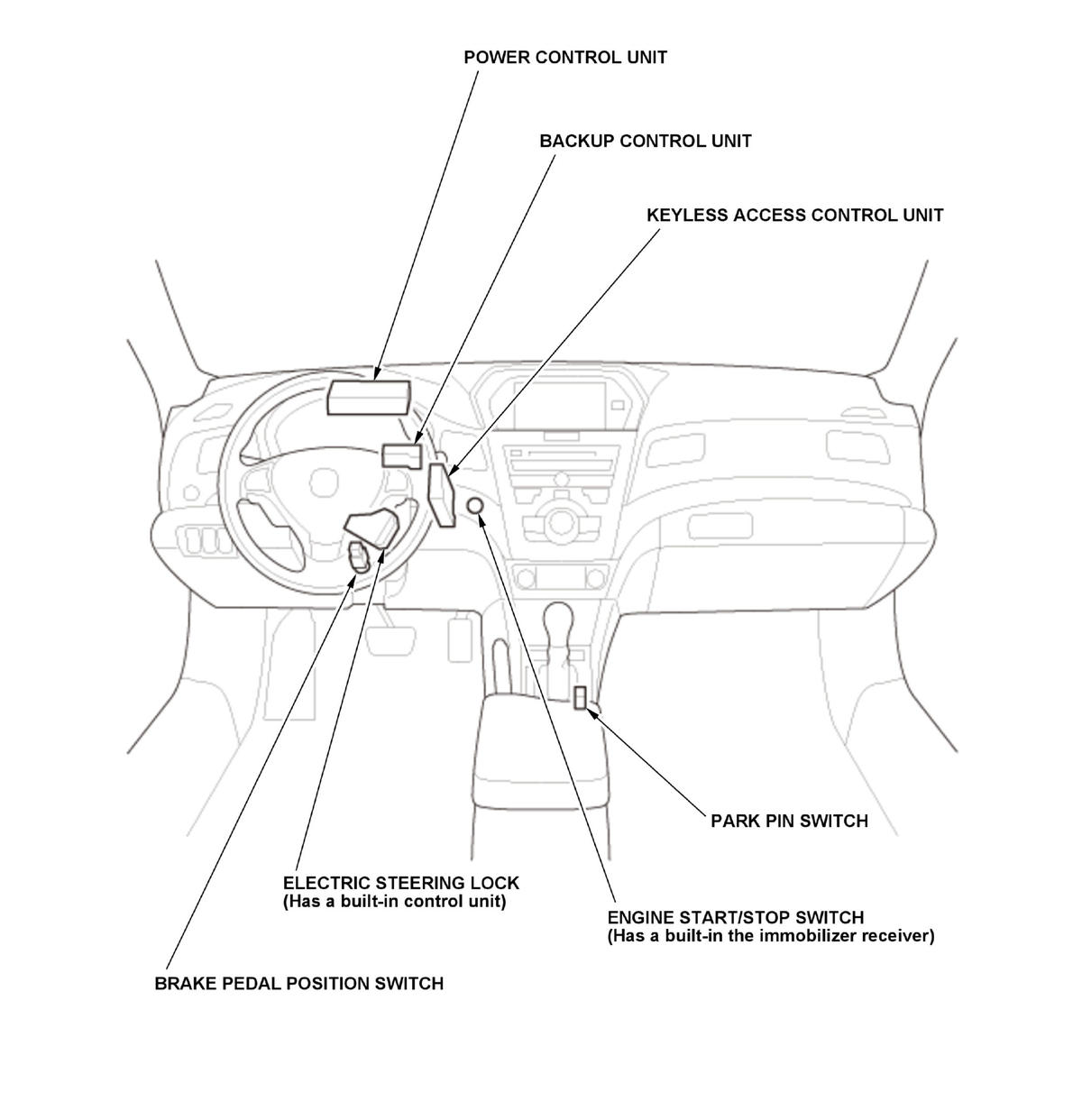 POWER CONTROL UNIT

BACKUP CONTROL UNIT

KEYLESS ACCESS CONTROL UNIT

PARK PIN SWITCH

ELECTRIC STEERING LOCK
(Has a built-in control unit)

ENGINE START/STOP SWITCH
(Has a built-in the immobilizer receiver)

BRAKE PEDAL POSITION SWITCH