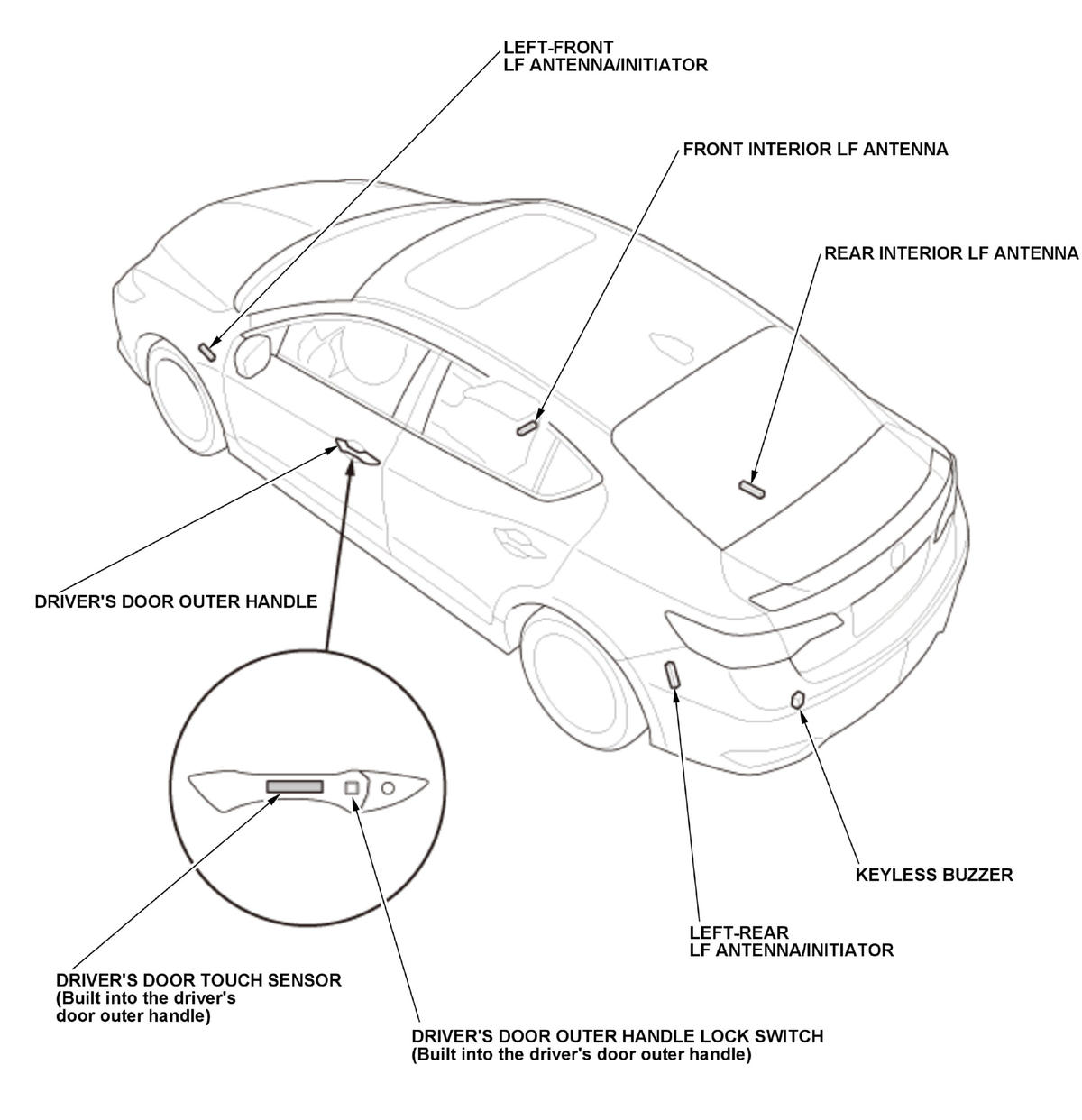 LEFT-FRONT
LF ANTENNA/INITIATOR

FRONT INTERIOR LF ANTENNA

REAR INTERIOR LF ANTENNA

DRIVER'S DOOR OUTER HANDLE

KEYLESS BUZZER

LEFT-REAR
LF ANTENNA/INITIATOR

DRIVER'S DOOR TOUCH SENSOR
(Built into the driver's door outer handle)

DRIVER'S DOOR OUTER HANDLE LOCK SWITCH
(Built into the driver's door outer handle)