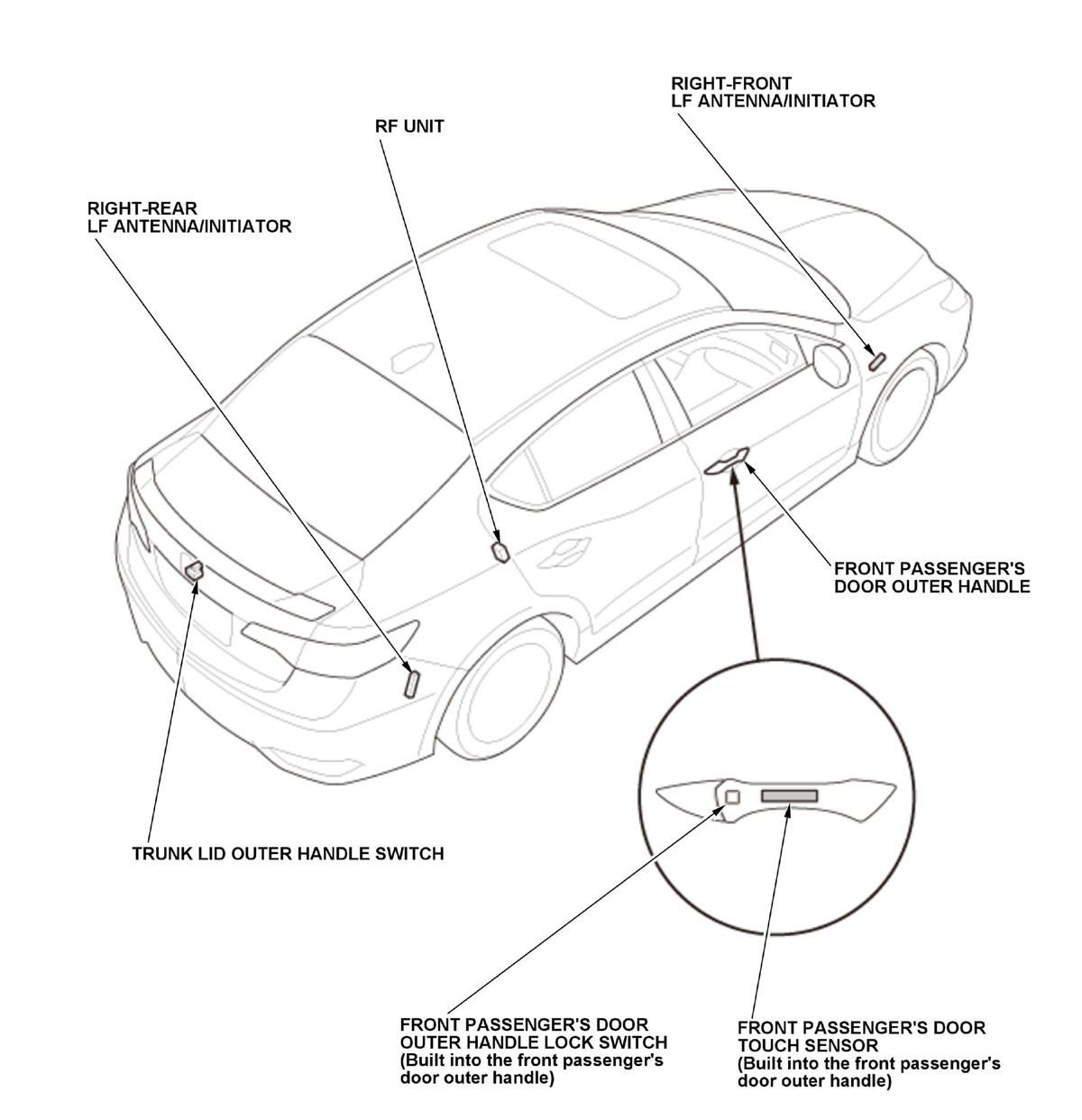 RIGHT-FRONT
LF ANTENNA/INITIATOR

RF UNIT

RIGHT-REAR
LF ANTENNA/INITIATOR

FRONT PASSENGER'S
DOOR OUTER HANDLE

TRUNK LID OUTER HANDLE SWITCH

FRONT PASSENGER'S DOOR
OUTER HANDLE LOCK SWITCH
(Built into the front passenger's
door outer handle)

FRONT PASSENGER'S DOOR
TOUCH SENSOR
(Built into the front passenger's
door outer handle)