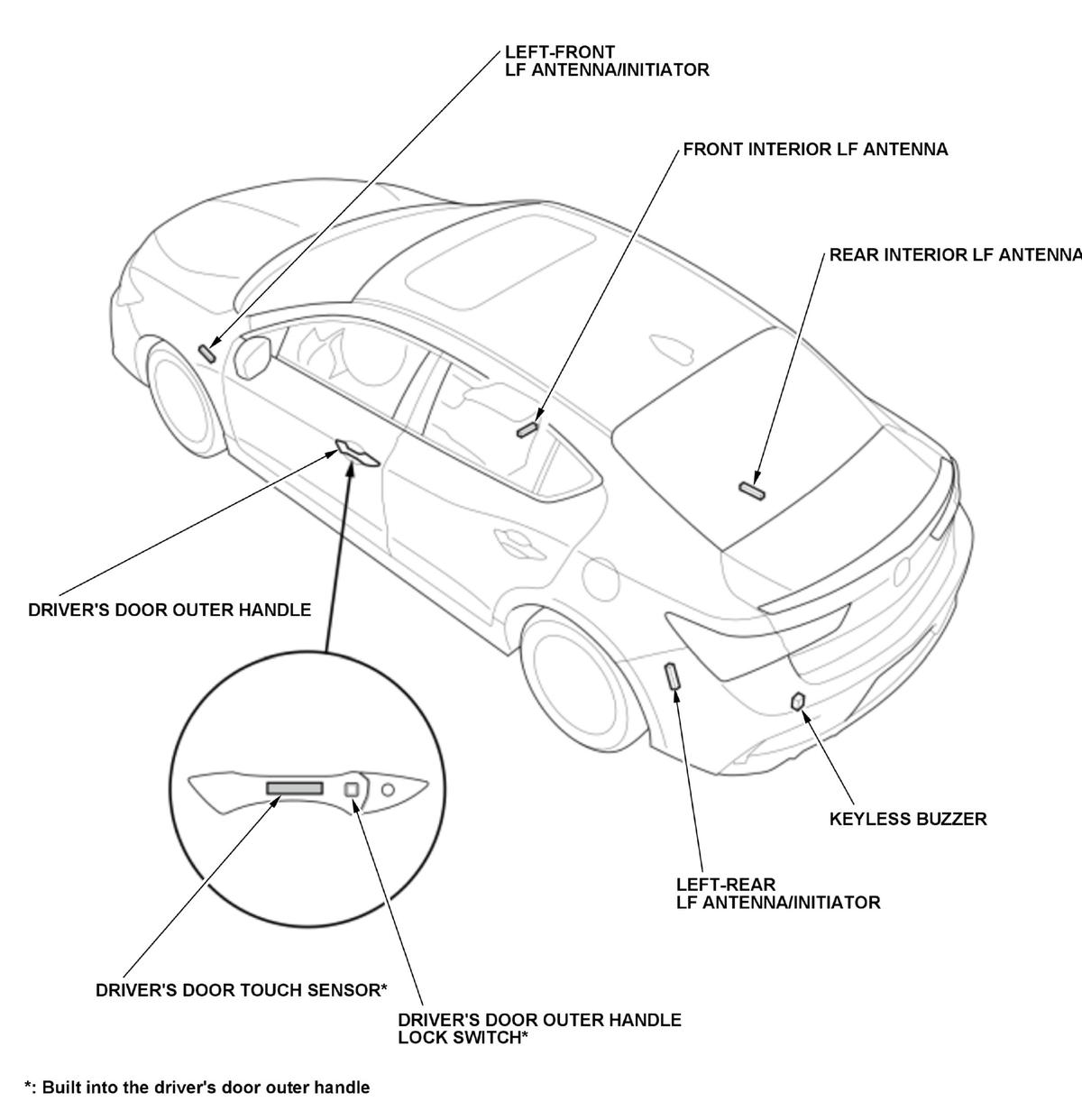 LEFT-FRONT
LF ANTENNA/INITIATOR

FRONT INTERIOR LF ANTENNA

REAR INTERIOR LF ANTENNA

DRIVER'S DOOR OUTER HANDLE

KEYLESS BUZZER

LEFT-REAR
LF ANTENNA/INITIATOR

DRIVER'S DOOR TOUCH SENSOR*

DRIVER'S DOOR OUTER HANDLE
LOCK SWITCH*

*: Built into the driver's door outer handle