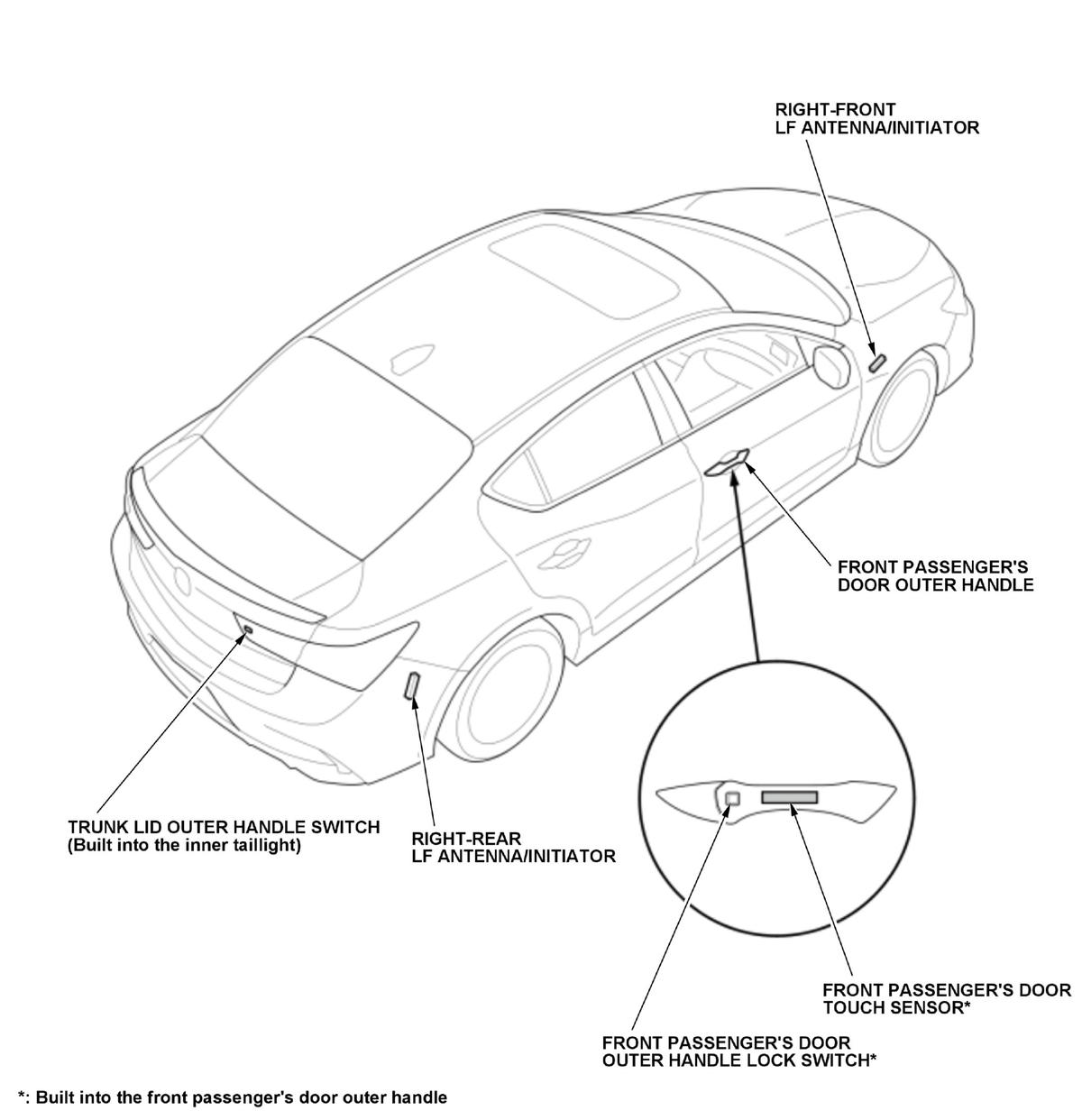 RIGHT-FRONT
LF ANTENNA/INITIATOR

FRONT PASSENGER'S
DOOR OUTER HANDLE

TRUNK LID OUTER HANDLE SWITCH
(Built into the inner taillight)

RIGHT-REAR
LF ANTENNA/INITIATOR

FRONT PASSENGER'S DOOR
TOUCH SENSOR*

FRONT PASSENGER'S DOOR
OUTER HANDLE LOCK SWITCH*

*: Built into the front passenger's door outer handle