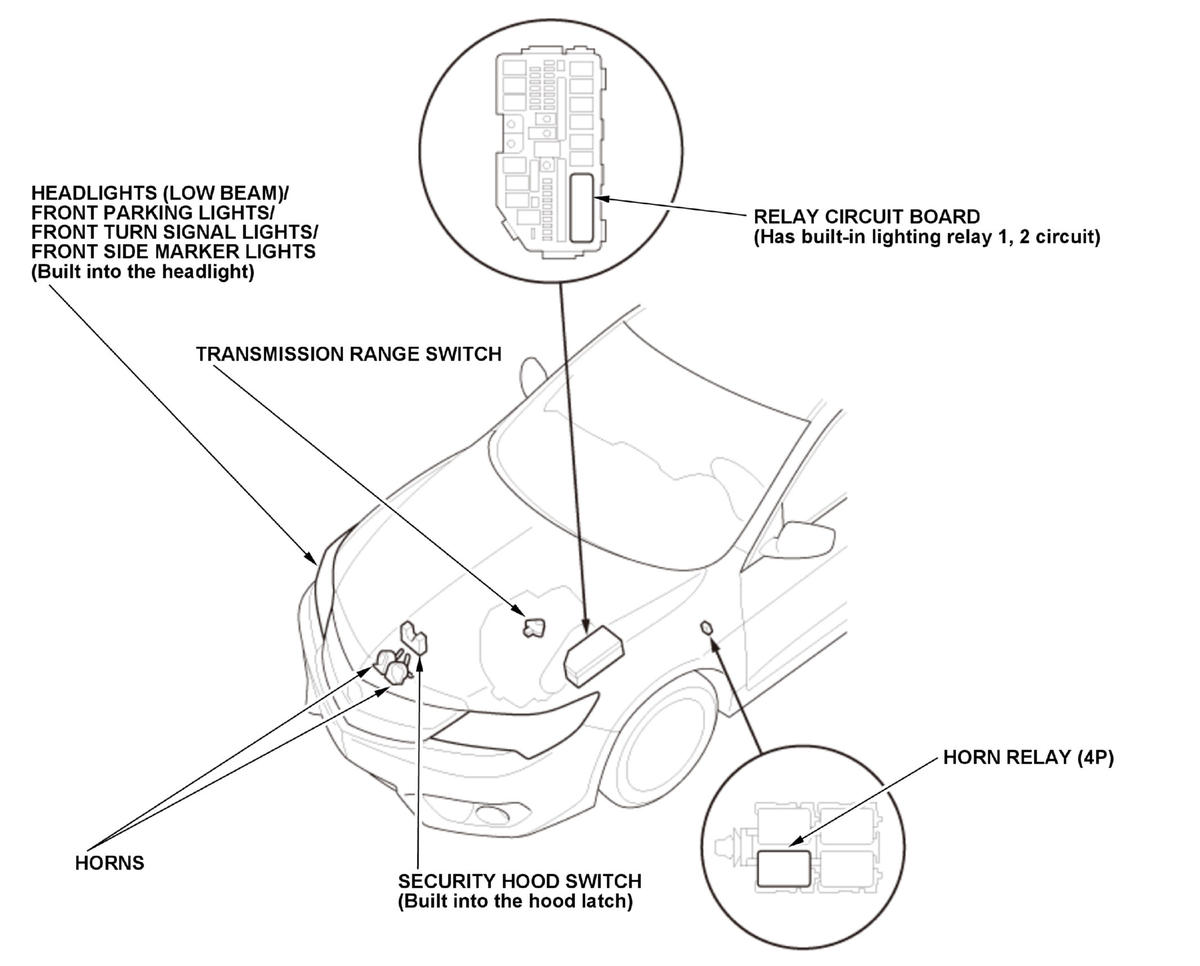 HEADLIGHTS (LOW BEAM)/
FRONT PARKING LIGHTS/
FRONT TURN SIGNAL LIGHTS/
FRONT SIDE MARKER LIGHTS
(Built into the headlight)

RELAY CIRCUIT BOARD
(Has built-in lighting relay 1, 2 circuit)

TRANSMISSION RANGE SWITCH

HORN RELAY (4P)

HORNS

SECURITY HOOD SWITCH
(Built into the hood latch)