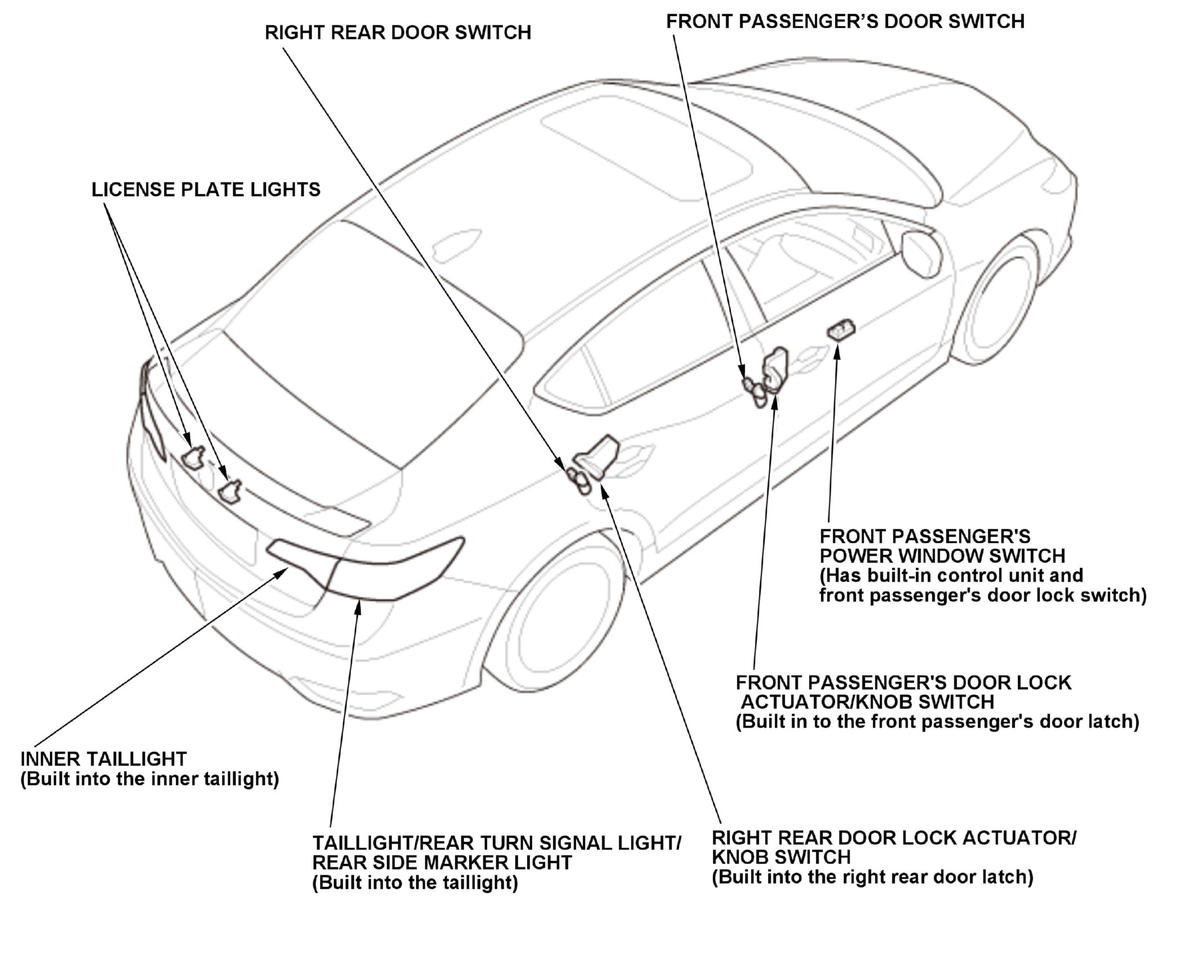 RIGHT REAR DOOR SWITCH

FRONT PASSENGER'S DOOR SWITCH

LICENSE PLATE LIGHTS

FRONT PASSENGER'S POWER WINDOW SWITCH (Has built-in control unit and front passenger's door lock switch)

FRONT PASSENGER'S DOOR LOCK ACTUATOR/KNOB SWITCH (Built in to the front passenger's door latch)

INNER TAILLIGHT (Built into the inner taillight)

TAILLIGHT/REAR TURN SIGNAL LIGHT/ REAR SIDE MARKER LIGHT (Built into the taillight)

RIGHT REAR DOOR LOCK ACTUATOR/ KNOB SWITCH (Built into the right rear door latch)