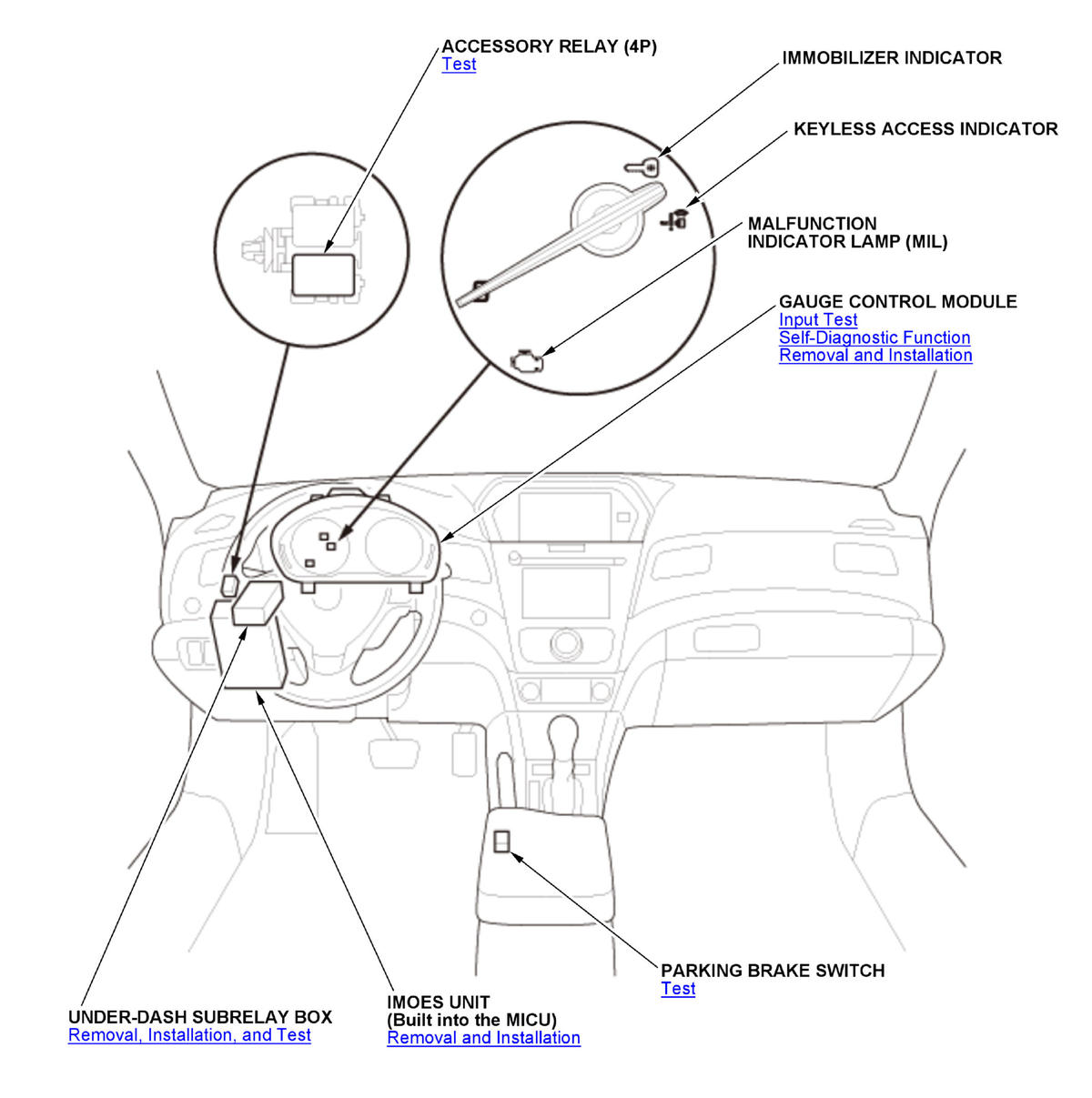 ACCESSORY RELAY (4P)
Test

IMMOBILIZER INDICATOR

KEYLESS ACCESS INDICATOR

MALFUNCTION INDICATOR LAMP (MIL)

GAUGE CONTROL MODULE
Input Test
Self-Diagnostic Function
Removal and Installation

PARKING BRAKE SWITCH
Test

UNDER-DASH SUBRELAY BOX
Removal, Installation, and Test

IMOES UNIT
(Built into the MICU)
Removal and Installation