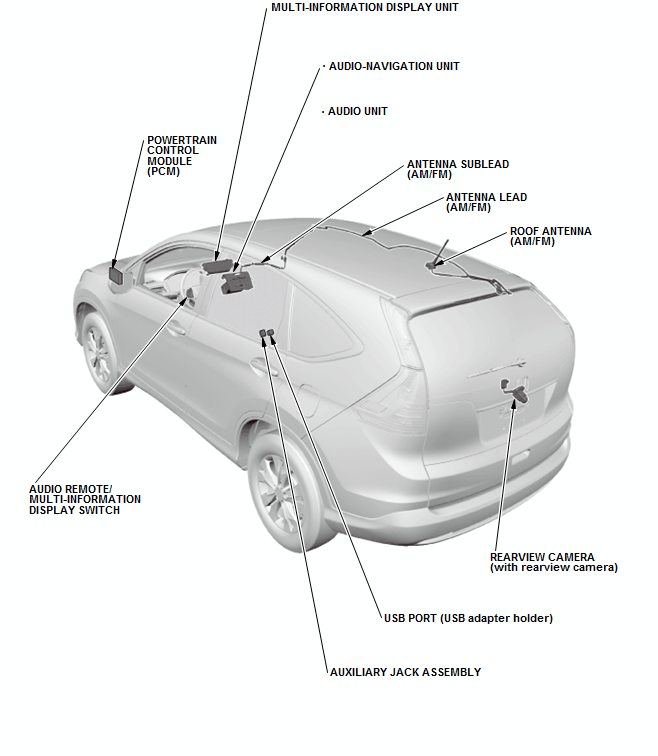 MULTI-INFORMATION DISPLAY UNIT

· AUDIO-NAVIGATION UNIT

· AUDIO UNIT

POWERTRAIN CONTROL MODULE (PCM)

ANTENNA SUBLEAD (AM/FM)

ANTENNA LEAD (AM/FM)

ROOF ANTENNA (AM/FM)

AUDIO REMOTE/ MULTI-INFORMATION DISPLAY SWITCH

REARVIEW CAMERA (with rearview camera)

USB PORT (USB adapter holder)

AUXILIARY JACK ASSEMBLY