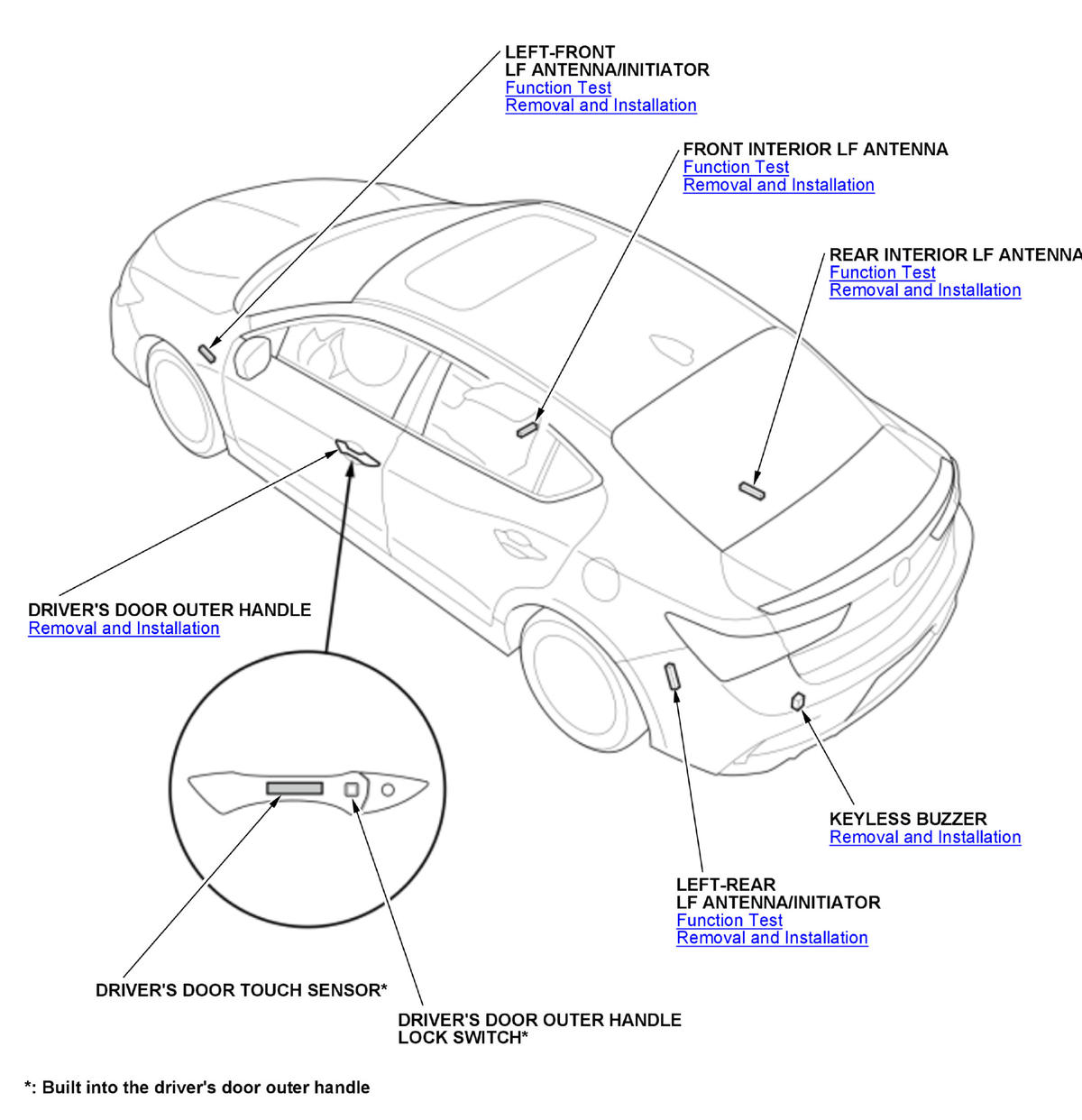 LEFT-FRONT
LF ANTENNA/INITIATOR
Function Test
Removal and Installation

FRONT INTERIOR LF ANTENNA
Function Test
Removal and Installation

REAR INTERIOR LF ANTENNA
Function Test
Removal and Installation

DRIVER'S DOOR OUTER HANDLE
Removal and Installation

KEYLESS BUZZER
Removal and Installation

LEFT-REAR
LF ANTENNA/INITIATOR
Function Test
Removal and Installation

DRIVER'S DOOR TOUCH SENSOR*

DRIVER'S DOOR OUTER HANDLE
LOCK SWITCH*

*: Built into the driver's door outer handle