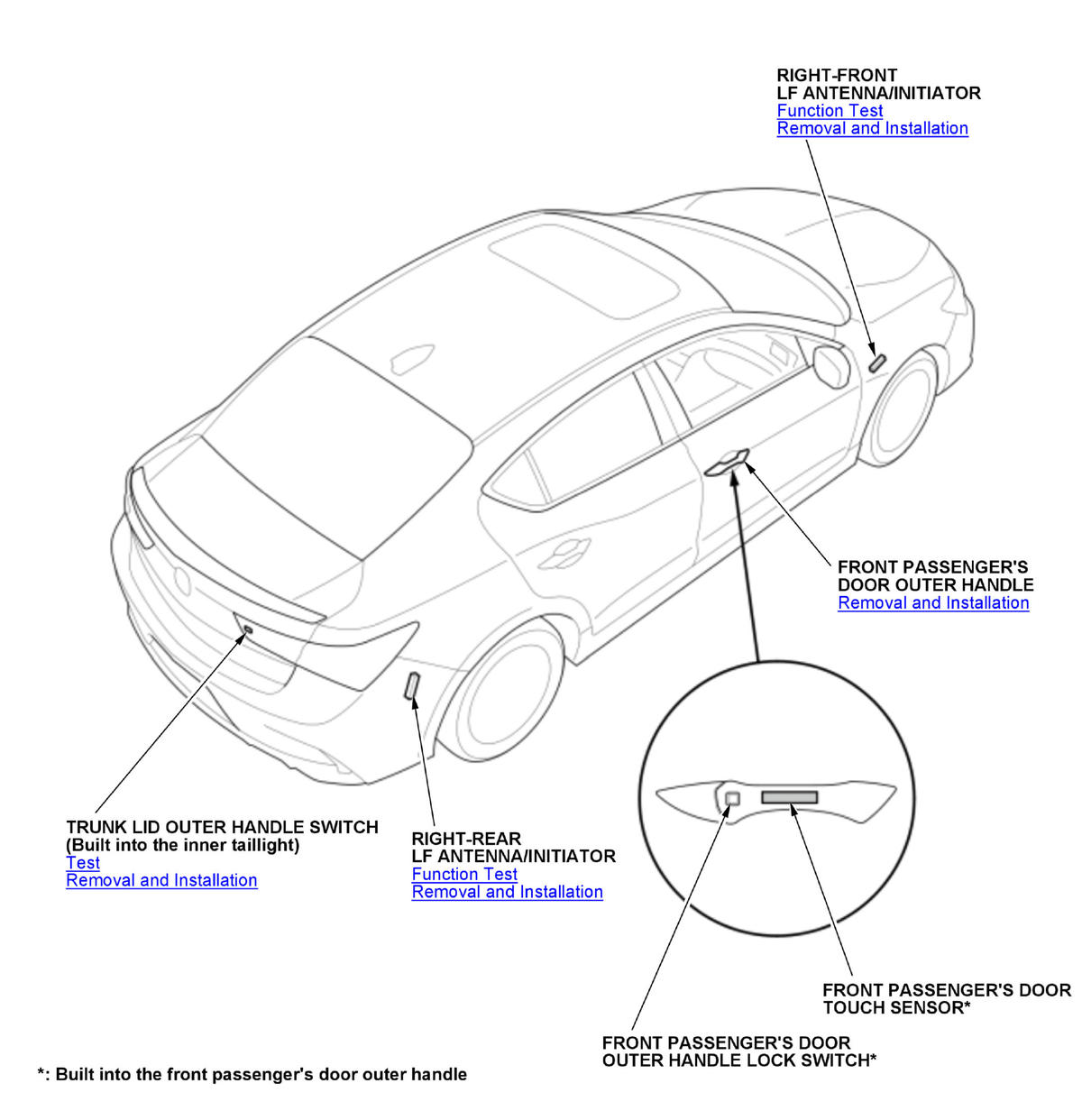 RIGHT-FRONT
LF ANTENNA/INITIATOR
Function Test
Removal and Installation

FRONT PASSENGER'S DOOR OUTER HANDLE
Removal and Installation

TRUNK LID OUTER HANDLE SWITCH
(Built into the inner taillight)
Test
Removal and Installation

RIGHT-REAR
LF ANTENNA/INITIATOR
Function Test
Removal and Installation

FRONT PASSENGER'S DOOR TOUCH SENSOR*

FRONT PASSENGER'S DOOR OUTER HANDLE LOCK SWITCH*

*: Built into the front passenger's door outer handle