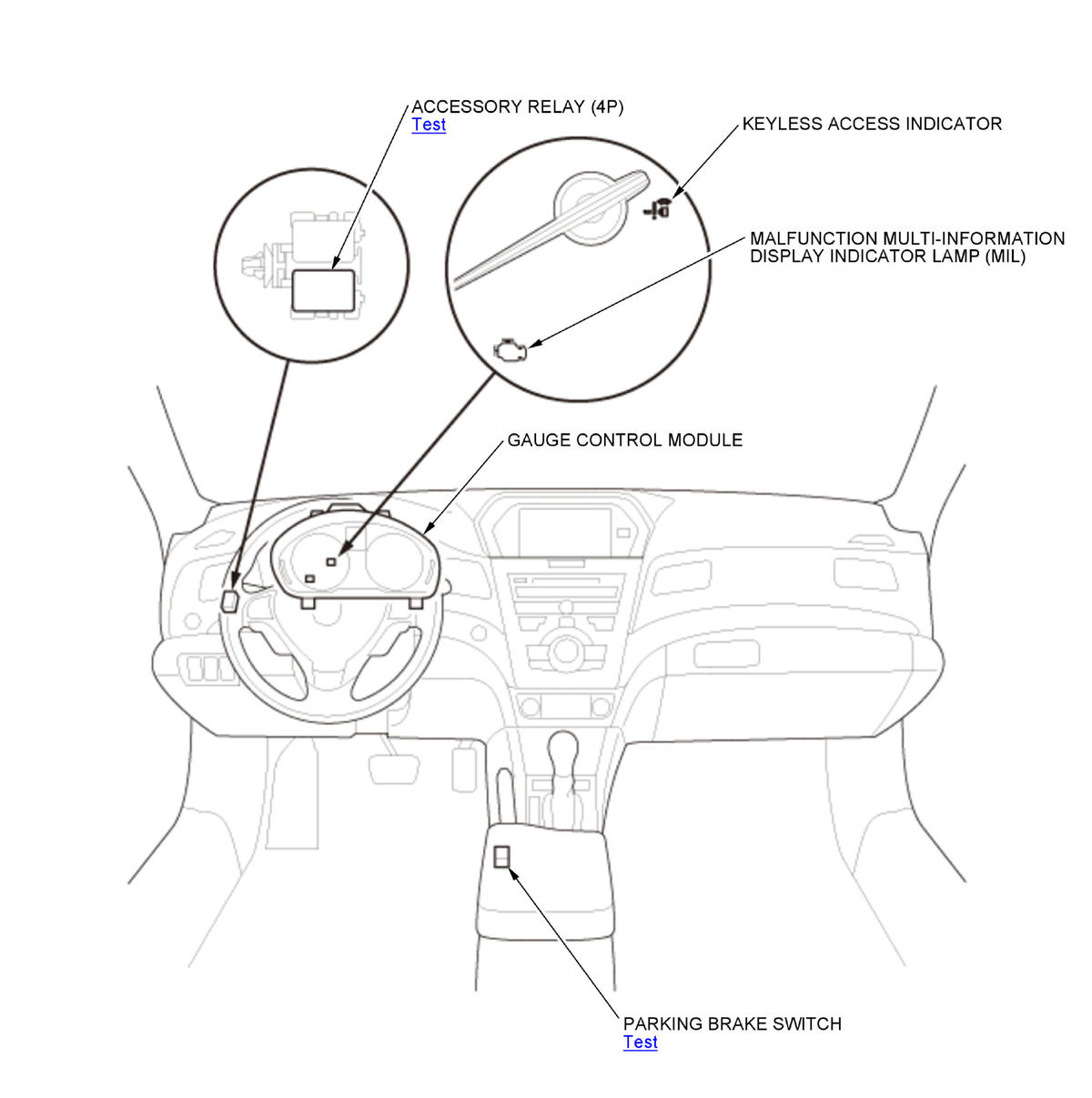 ACCESSORY RELAY (4P)
Test

KEYLESS ACCESS INDICATOR

MALFUNCTION MULTI-INFORMATION DISPLAY INDICATOR LAMP (MIL)

GAUGE CONTROL MODULE

PARKING BRAKE SWITCH
Test