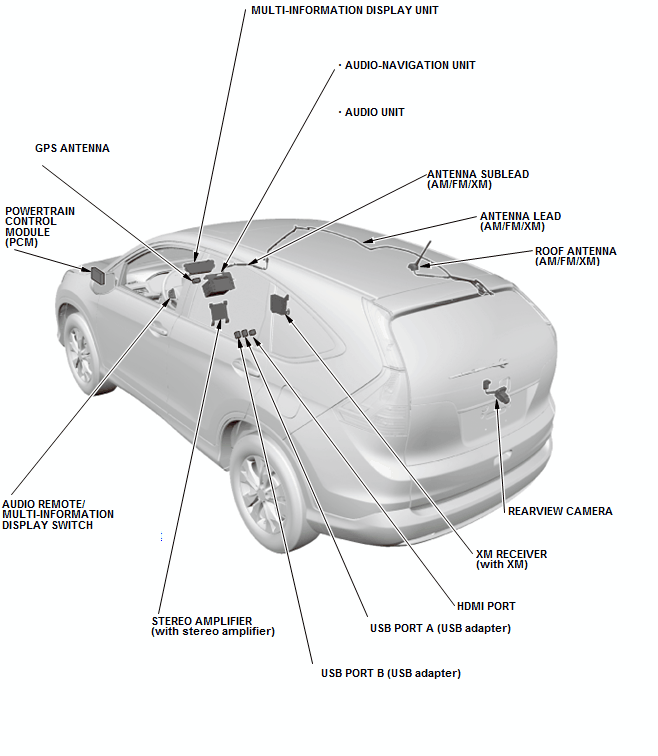 MULTI-INFORMATION DISPLAY UNIT

· AUDIO-NAVIGATION UNIT

· AUDIO UNIT

GPS ANTENNA

ANTENNA SUBLEAD (AM/FM/XM)

POWERTRAIN CONTROL MODULE (PCM)

ANTENNA LEAD (AM/FM/XM)

ROOF ANTENNA (AM/FM/XM)

AUDIO REMOTE/ MULTI-INFORMATION DISPLAY SWITCH

REARVIEW CAMERA

XM RECEIVER (with XM)

HDMI PORT

STEREO AMPLIFIER (with stereo amplifier)

USB PORT A (USB adapter)

USB PORT B (USB adapter)