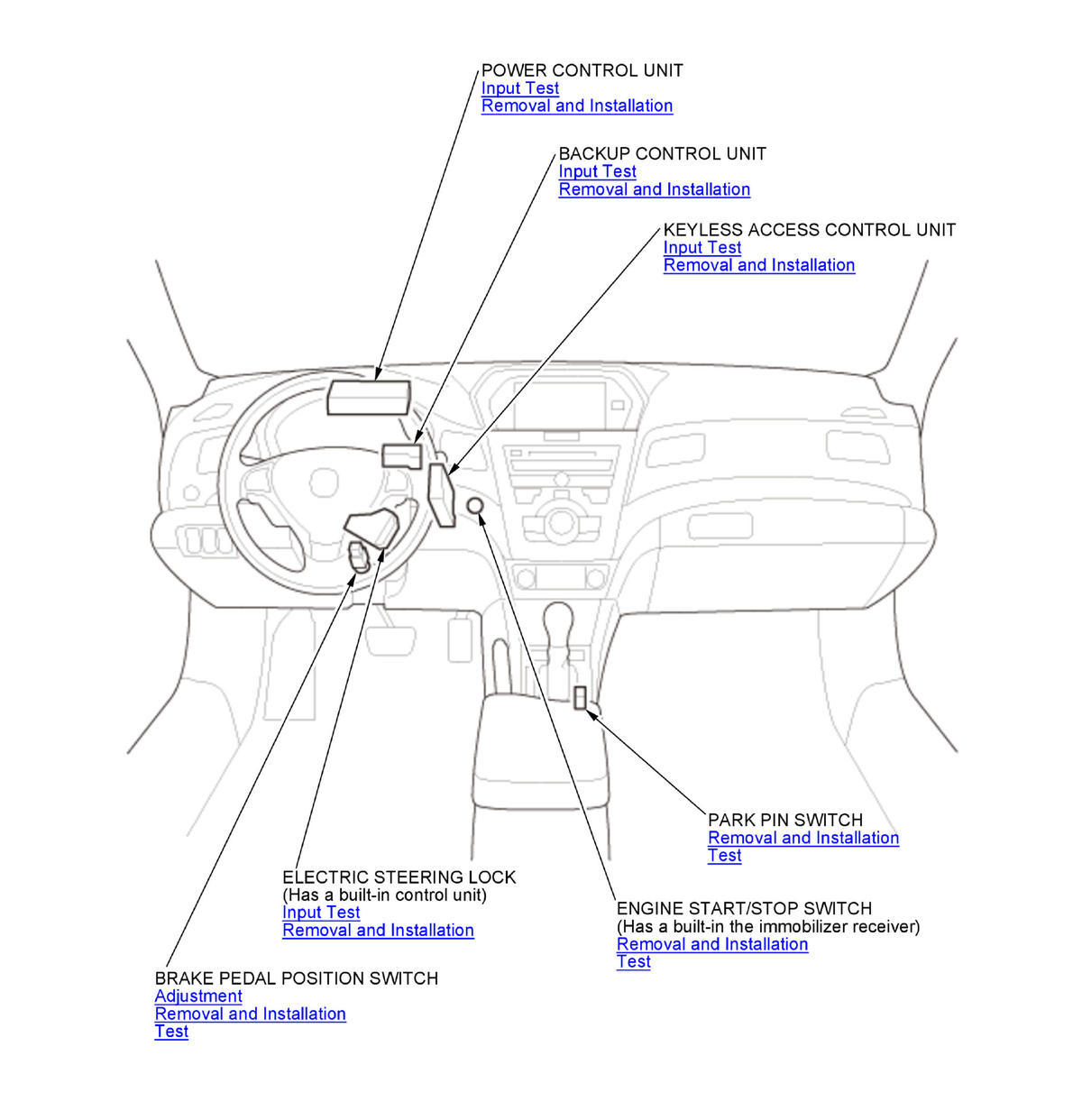 POWER CONTROL UNIT
Input Test
Removal and Installation

BACKUP CONTROL UNIT
Input Test
Removal and Installation

KEYLESS ACCESS CONTROL UNIT
Input Test
Removal and Installation

PARK PIN SWITCH
Removal and Installation
Test

ELECTRIC STEERING LOCK
(Has a built-in control unit)
Input Test
Removal and Installation

ENGINE START/STOP SWITCH
(Has a built-in the immobilizer receiver)
Removal and Installation
Test

BRAKE PEDAL POSITION SWITCH
Adjustment
Removal and Installation
Test