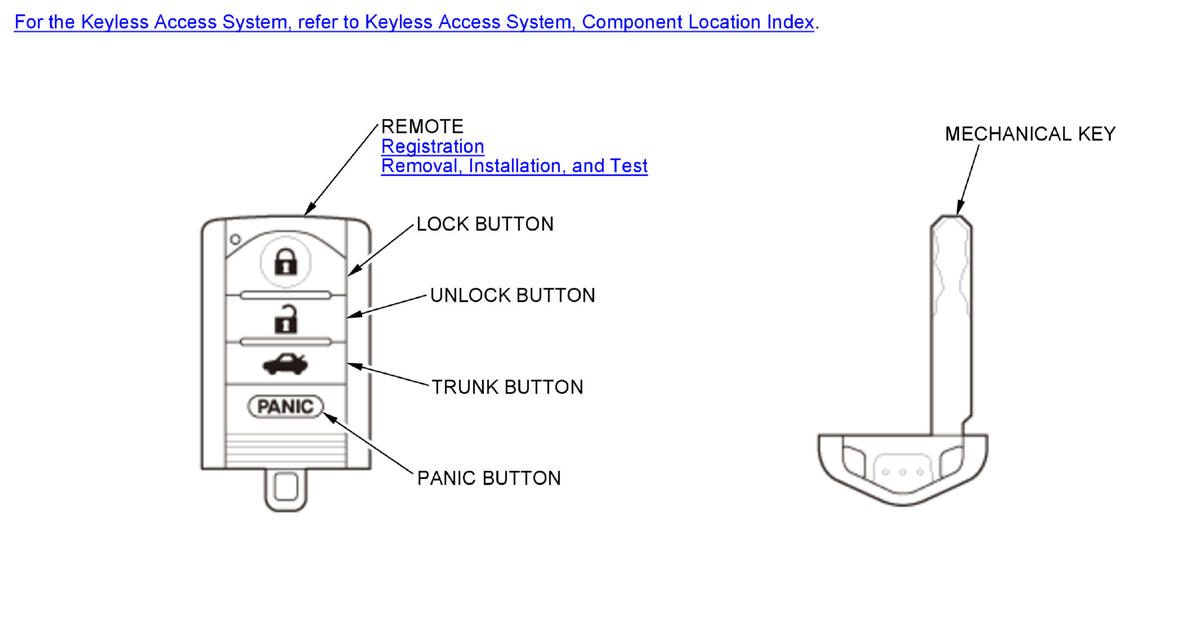 For the Keyless Access System, refer to Keyless Access System, Component Location Index.

REMOTE
Registration
Removal, Installation, and Test

LOCK BUTTON

UNLOCK BUTTON

TRUNK BUTTON

PANIC

PANIC BUTTON

MECHANICAL KEY