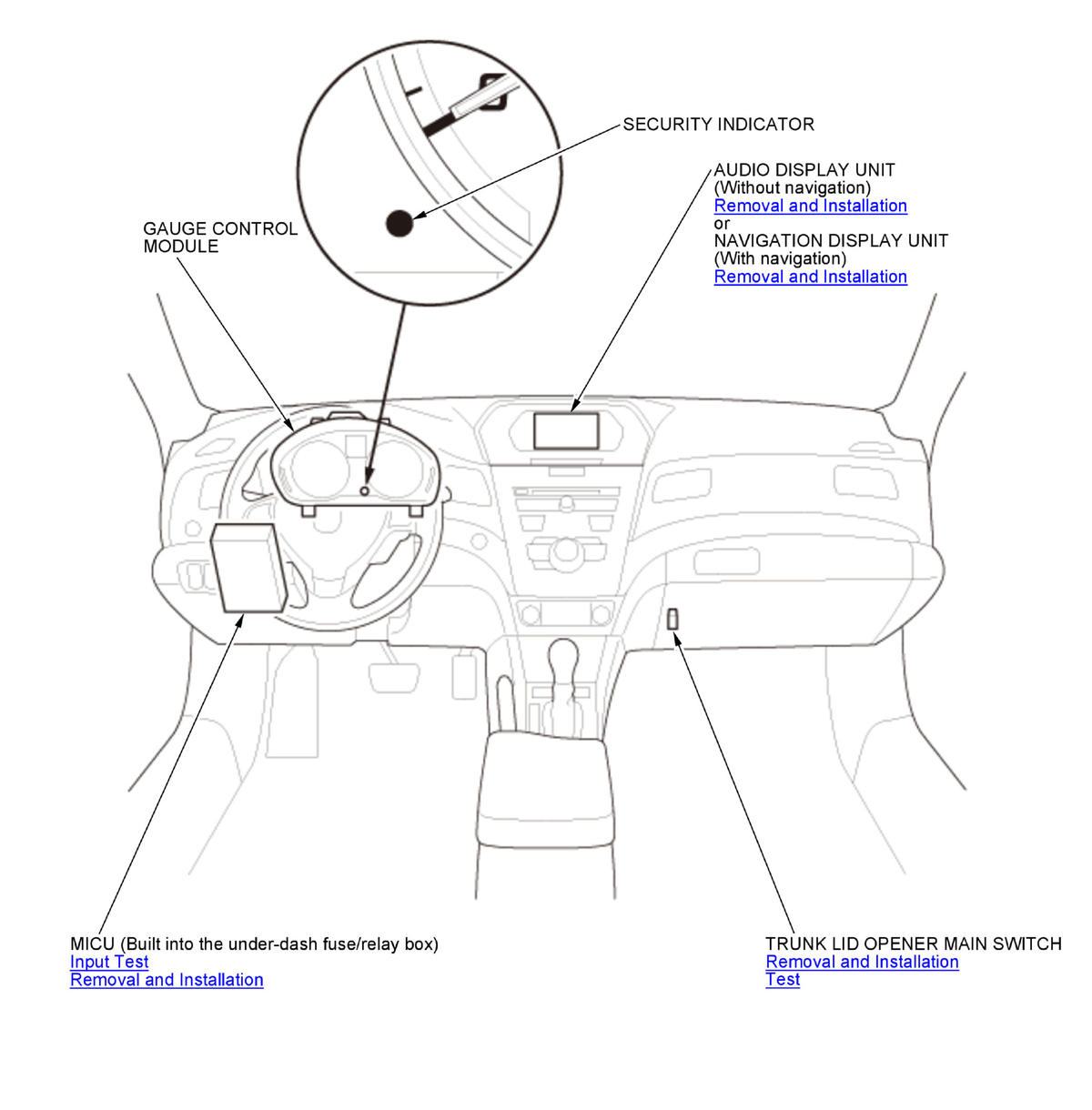 SECURITY INDICATOR

AUDIO DISPLAY UNIT
(Without navigation)
Removal and Installation
or
NAVIGATION DISPLAY UNIT
(With navigation)
Removal and Installation

GAUGE CONTROL MODULE

MICU (Built into the under-dash fuse/relay box)
Input Test
Removal and Installation

TRUNK LID OPENER MAIN SWITCH
Removal and Installation
Test