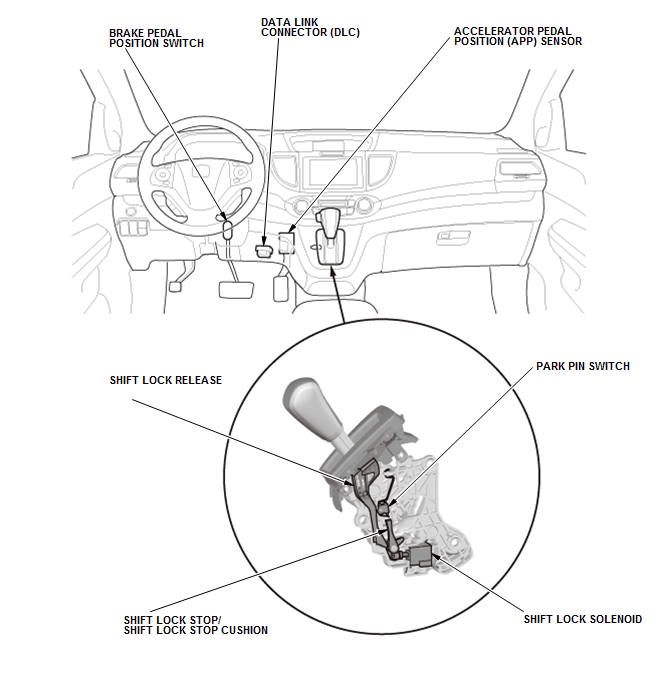 BRAKE PEDAL POSITION SWITCH

DATA LINK CONNECTOR (DLC)

ACCELERATOR PEDAL POSITION (APP) SENSOR

SHIFT LOCK RELEASE

PARK PIN SWITCH

SHIFT LOCK STOP/ SHIFT LOCK STOP CUSHION

SHIFT LOCK SOLENOID