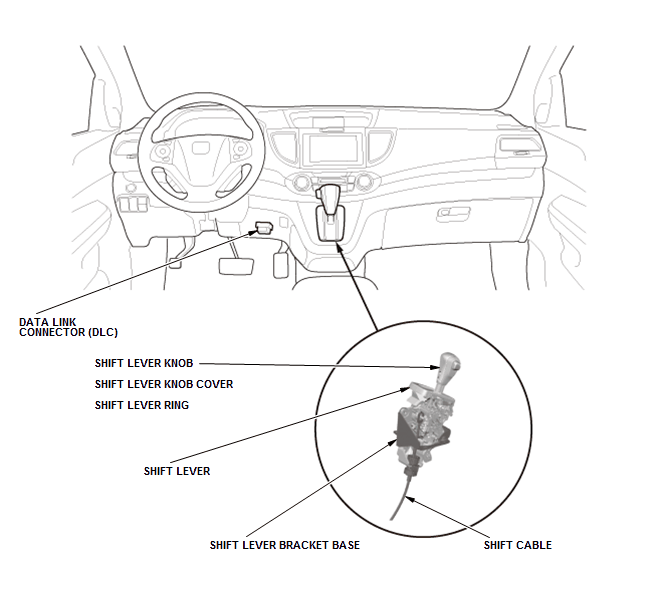 DATA LINK CONNECTOR (DLC)

SHIFT LEVER KNOB

SHIFT LEVER KNOB COVER

SHIFT LEVER RING

SHIFT LEVER

SHIFT LEVER BRACKET BASE

SHIFT CABLE