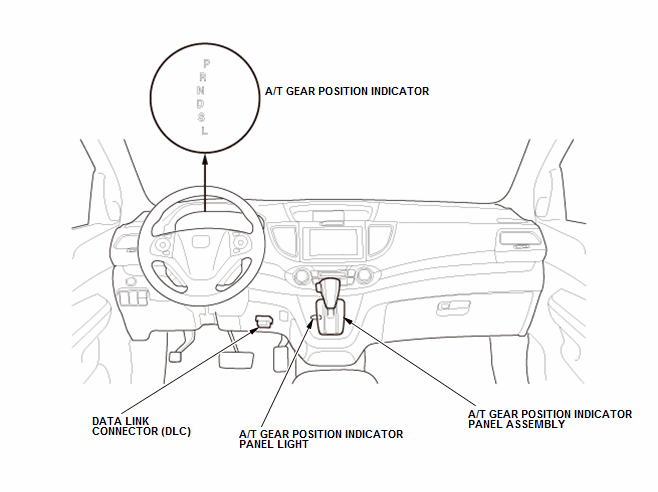 P
R
N
D
S
L

A/T GEAR POSITION INDICATOR

DATA LINK CONNECTOR (DLC)

A/T GEAR POSITION INDICATOR PANEL LIGHT

A/T GEAR POSITION INDICATOR PANEL ASSEMBLY