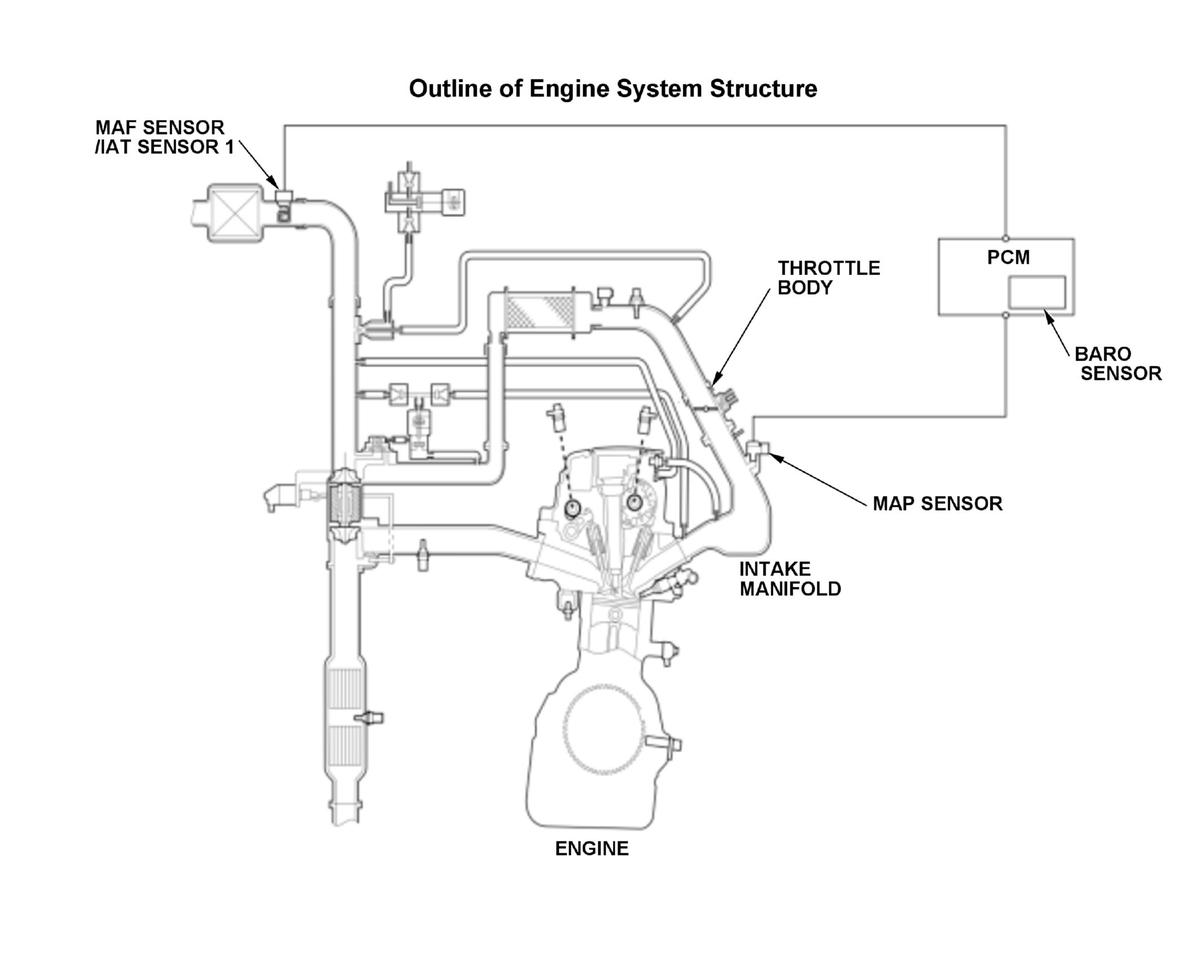 Outline of Engine System Structure

MAF SENSOR
/IAT SENSOR 1

PCM

THROTTLE
BODY

BARO
SENSOR

MAP SENSOR

INTAKE
MANIFOLD

ENGINE