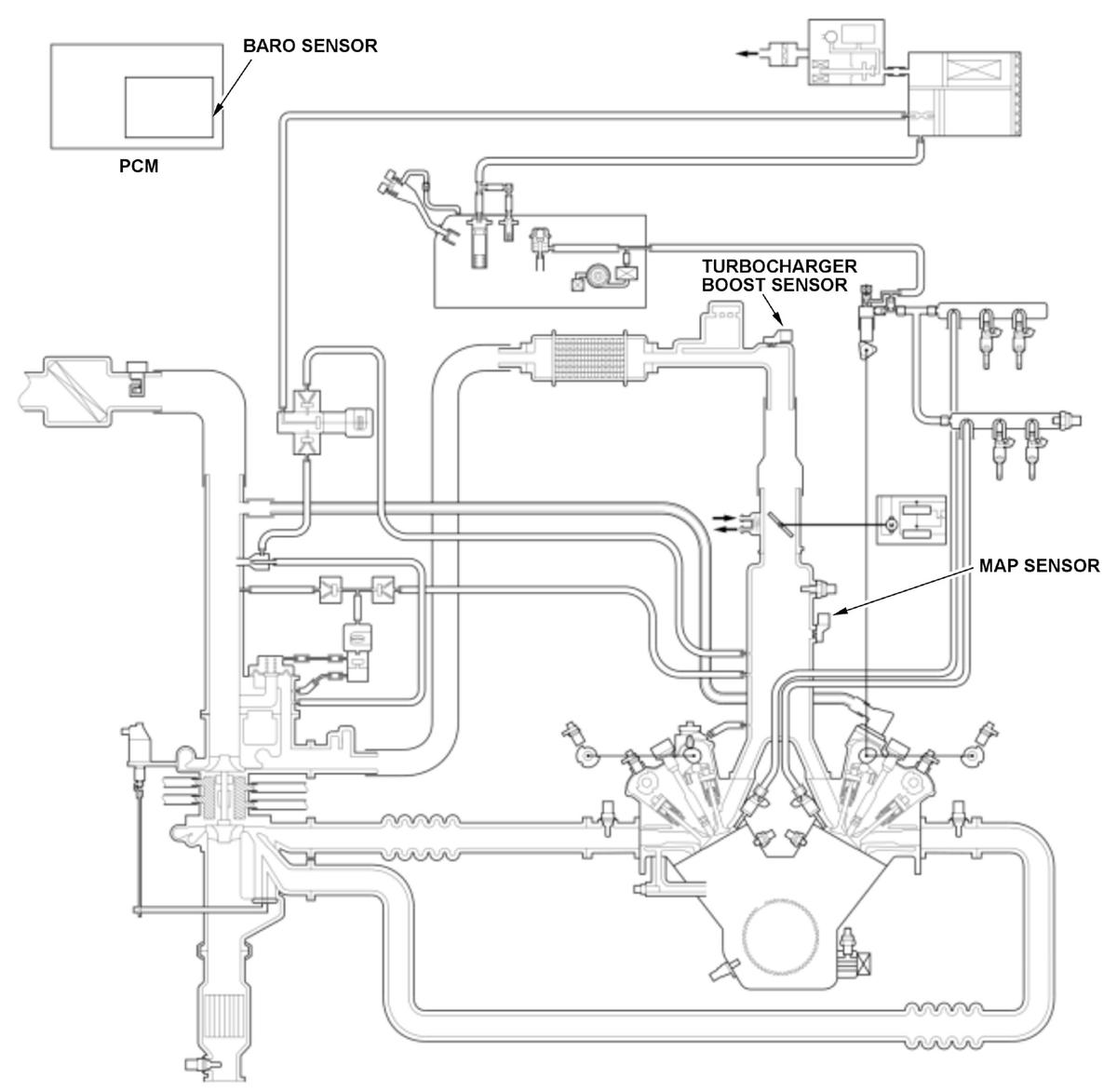 BARO SENSOR

PCM

TURBOCHARGER BOOST SENSOR

MAP SENSOR