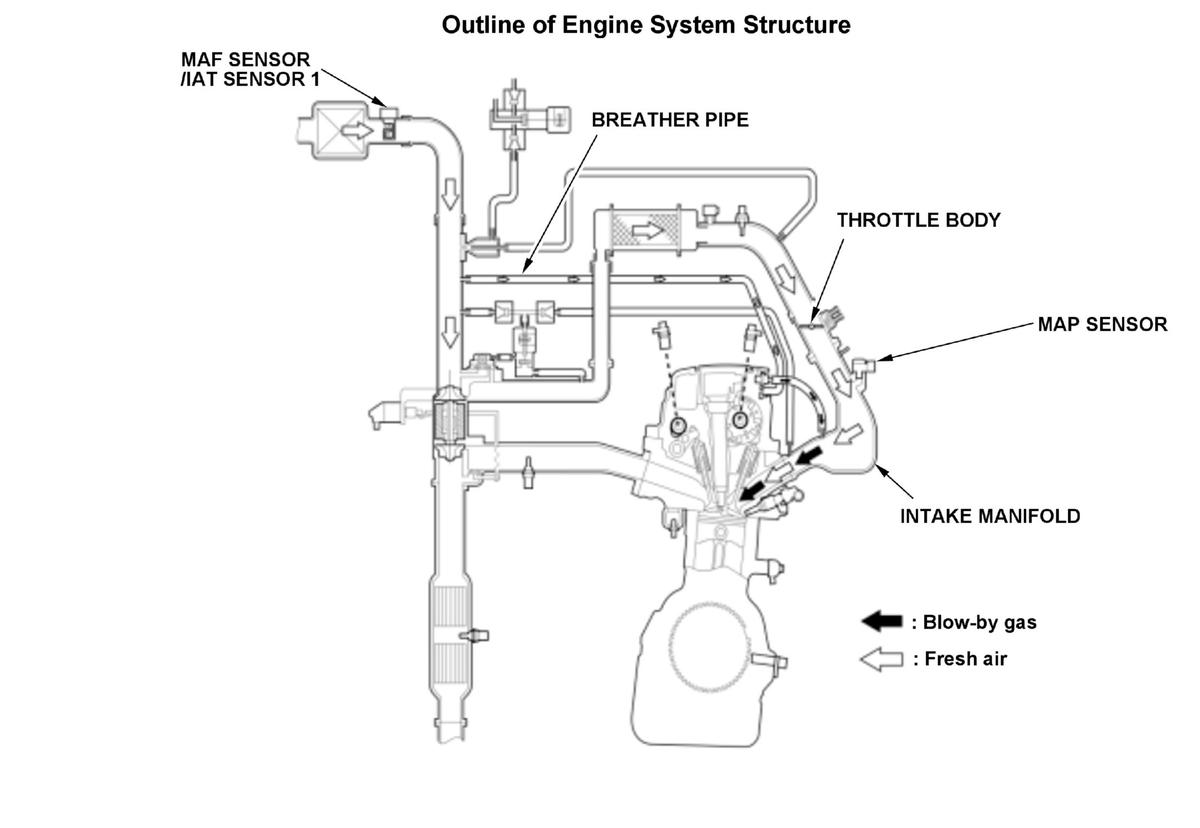 Outline of Engine System Structure

MAF SENSOR /IAT SENSOR 1

BREATHER PIPE

THROTTLE BODY

MAP SENSOR

INTAKE MANIFOLD

: Blow-by gas

: Fresh air