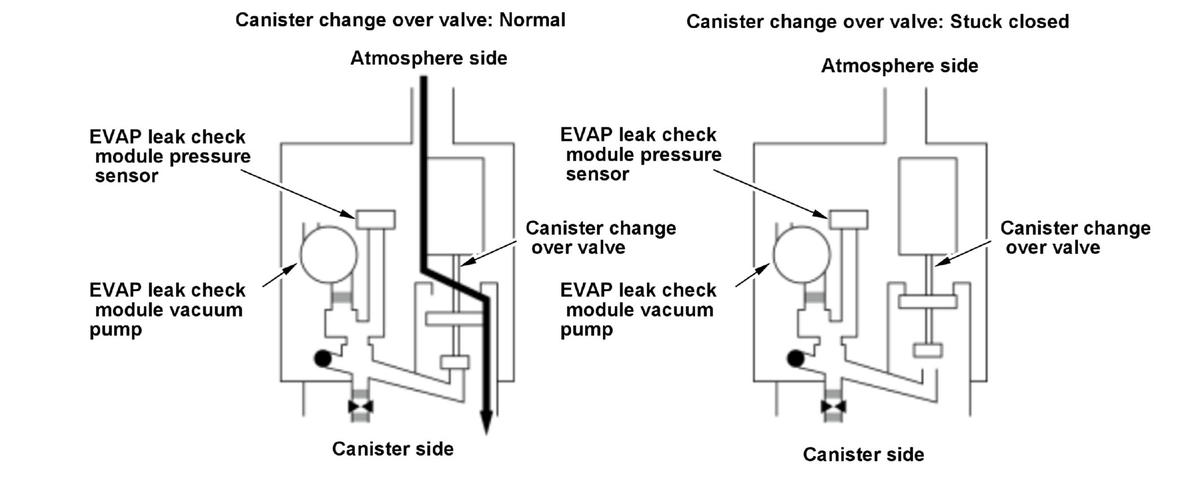 Canister change over valve: Normal

Atmosphere side

EVAP leak check module pressure sensor

Canister change over valve

EVAP leak check module vacuum pump

Canister side

Canister change over valve: Stuck closed

Atmosphere side

EVAP leak check module pressure sensor

Canister change over valve

EVAP leak check module vacuum pump

Canister side