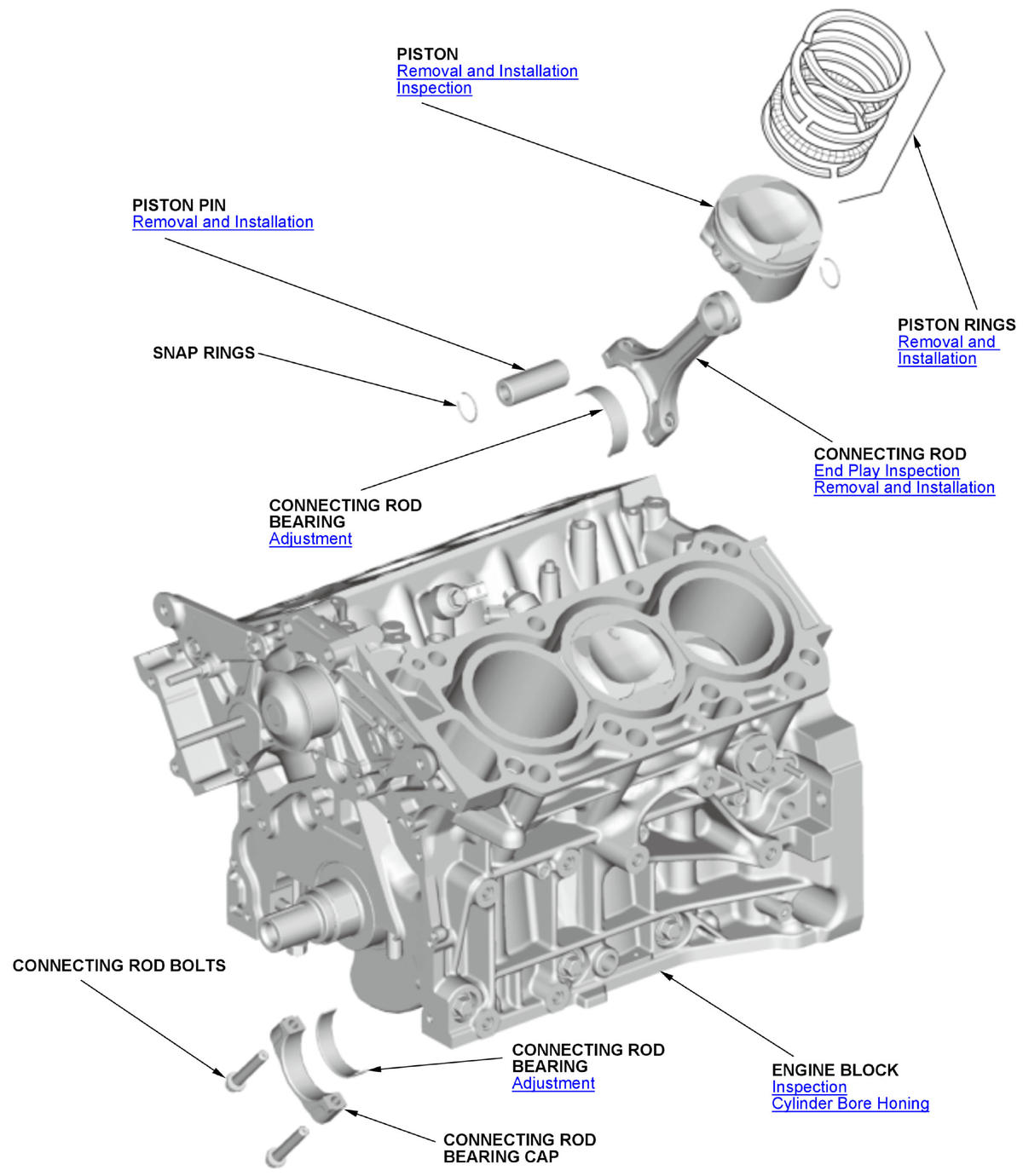 PISTON
Removal and Installation
Inspection

PISTON PIN
Removal and Installation

SNAP RINGS

PISTON RINGS
Removal and Installation

CONNECTING ROD
End Play Inspection
Removal and Installation

CONNECTING ROD BEARING
Adjustment

CONNECTING ROD BOLTS

CONNECTING ROD BEARING
Adjustment

ENGINE BLOCK
Inspection
Cylinder Bore Honing

CONNECTING ROD BEARING CAP