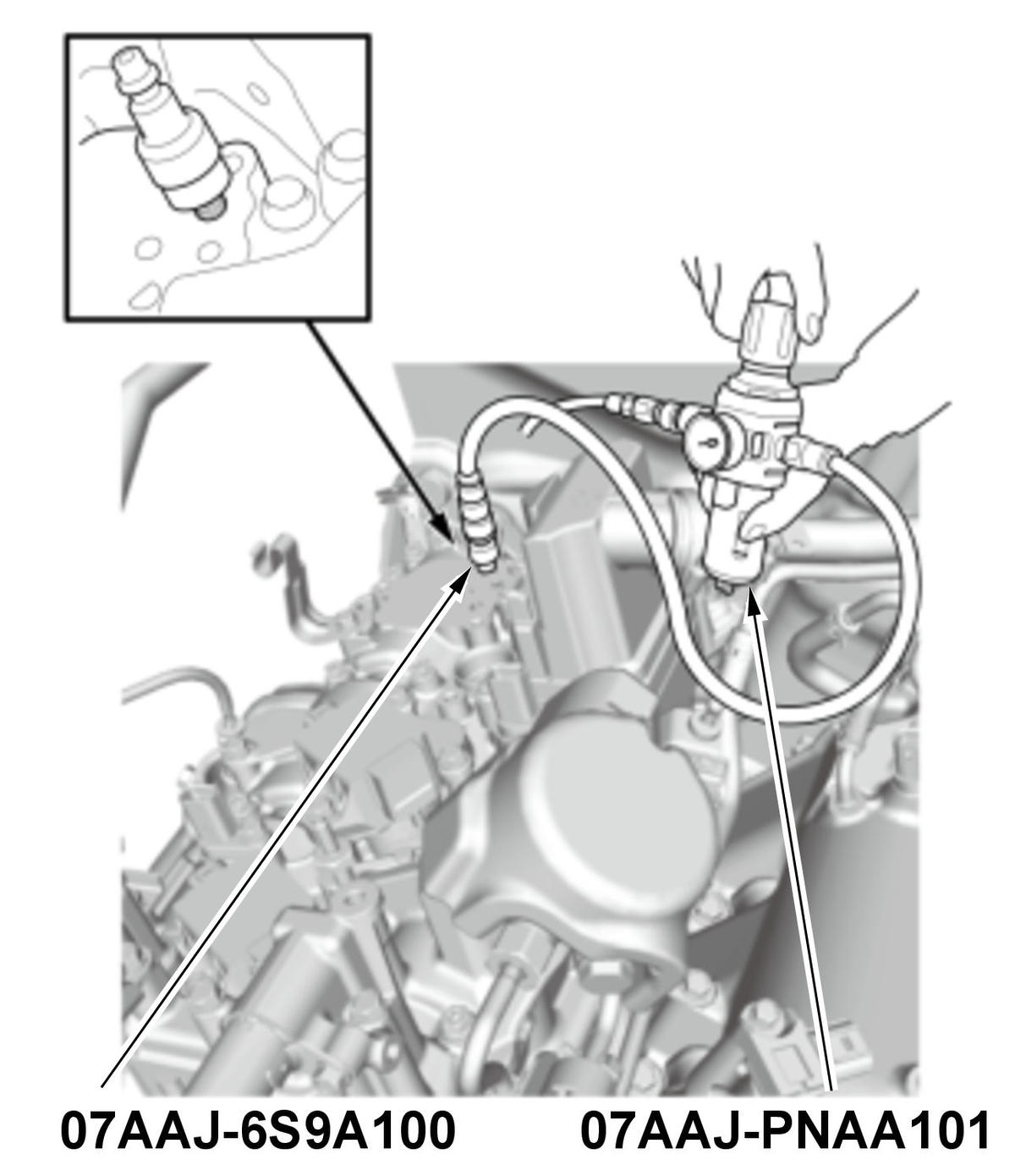 07AAJ-6S9A100
07AAJ-PNAA101