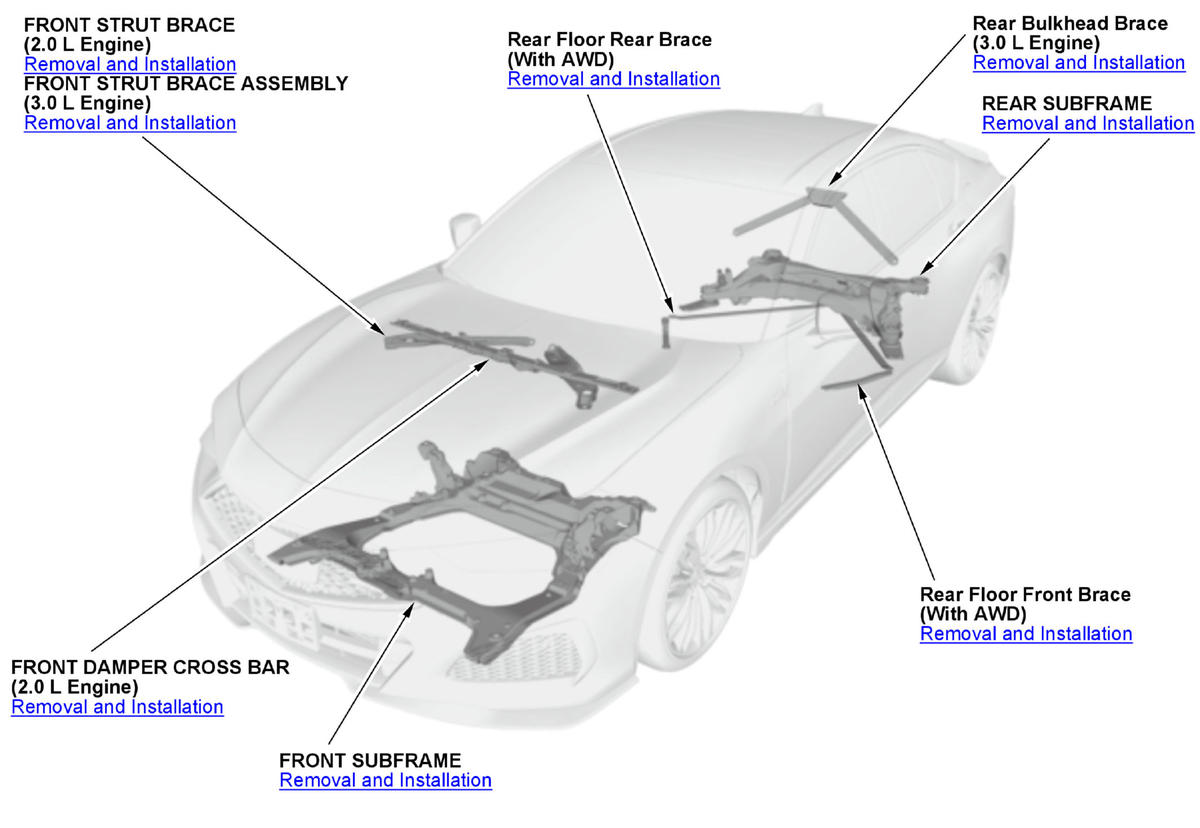 FRONT STRUT BRACE
(2.0 L Engine)
Removal and Installation
FRONT STRUT BRACE ASSEMBLY
(3.0 L Engine)
Removal and Installation

Rear Floor Rear Brace
(With AWD)
Removal and Installation

Rear Bulkhead Brace
(3.0 L Engine)
Removal and Installation

REAR SUBFRAME
Removal and Installation

Rear Floor Front Brace
(With AWD)
Removal and Installation

FRONT DAMPER CROSS BAR
(2.0 L Engine)
Removal and Installation

FRONT SUBFRAME
Removal and Installation