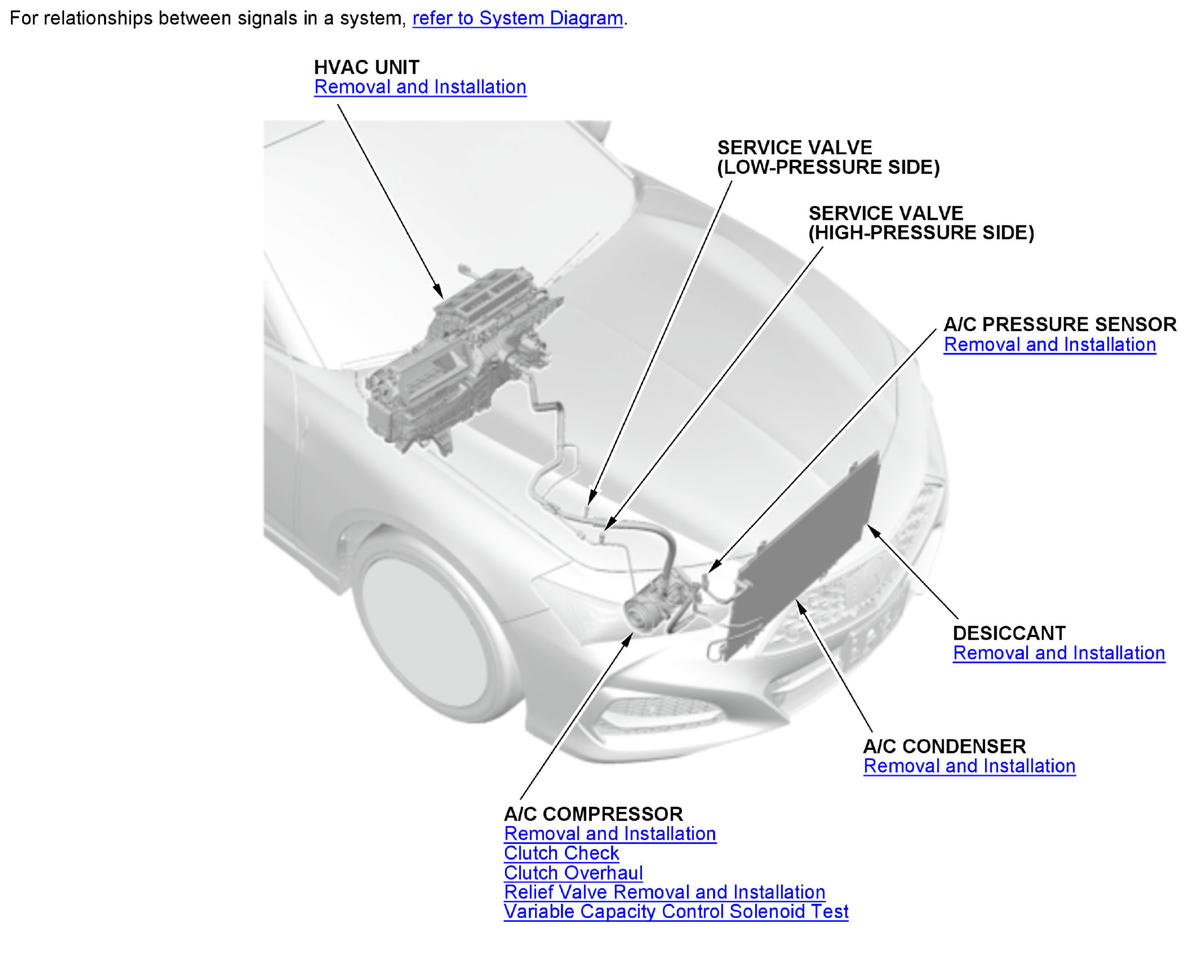 For relationships between signals in a system, refer to System Diagram.

HVAC UNIT
Removal and Installation

SERVICE VALVE
(LOW-PRESSURE SIDE)

SERVICE VALVE
(HIGH-PRESSURE SIDE)

A/C PRESSURE SENSOR
Removal and Installation

DESICCANT
Removal and Installation

A/C CONDENSER
Removal and Installation

A/C COMPRESSOR
Removal and Installation
Clutch Check
Clutch Overhaul
Relief Valve Removal and Installation
Variable Capacity Control Solenoid Test