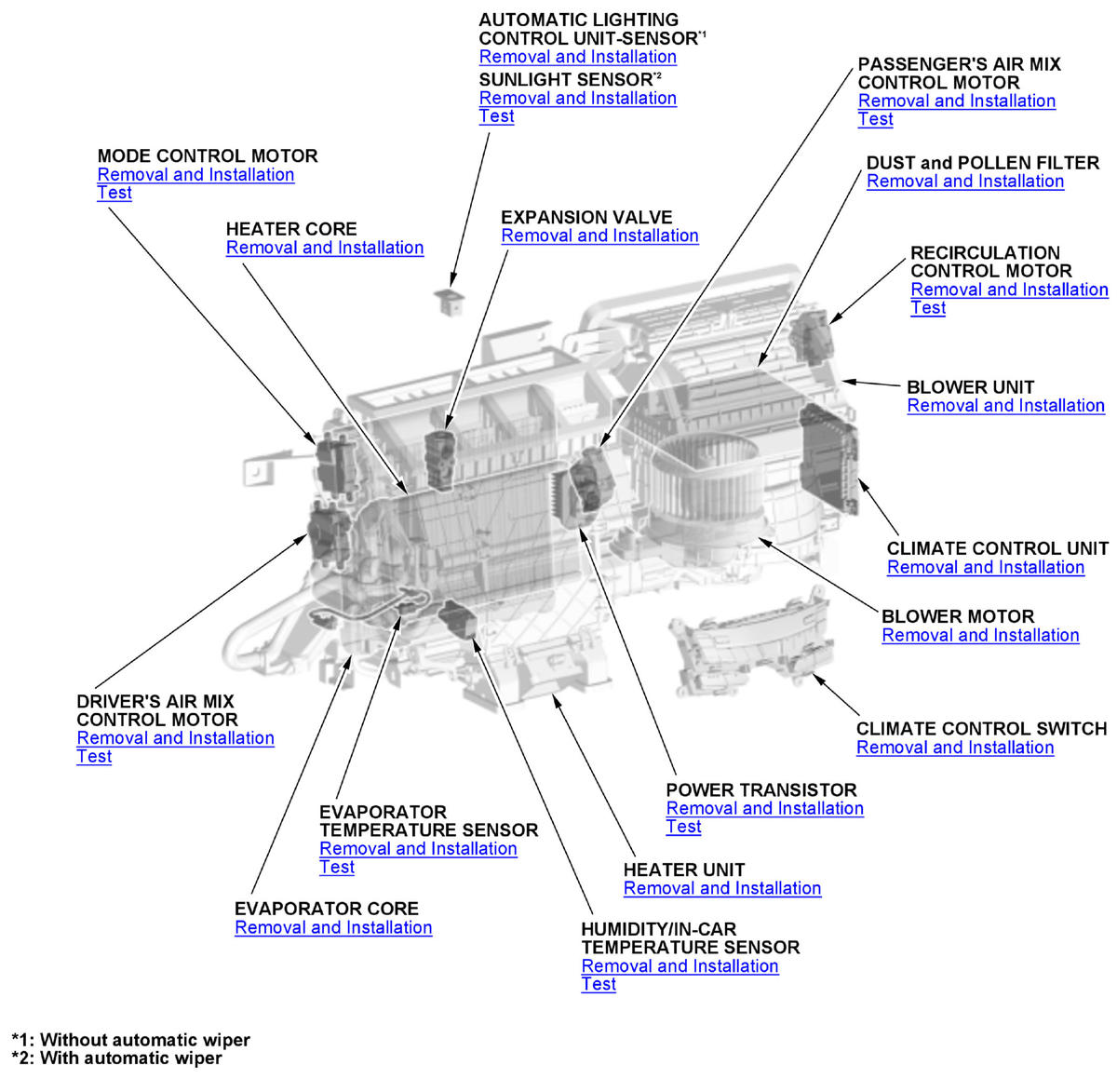 AUTOMATIC LIGHTING CONTROL UNIT-SENSOR$^{*1}$
Removal and Installation
SUNLIGHT SENSOR$^{*2}$
Removal and Installation
Test

PASSENGER'S AIR MIX CONTROL MOTOR
Removal and Installation
Test

MODE CONTROL MOTOR
Removal and Installation
Test

DUST and POLLEN FILTER
Removal and Installation

HEATER CORE
Removal and Installation

EXPANSION VALVE
Removal and Installation

RECIRCULATION CONTROL MOTOR
Removal and Installation
Test

BLOWER UNIT
Removal and Installation

CLIMATE CONTROL UNIT
Removal and Installation

BLOWER MOTOR
Removal and Installation

DRIVER'S AIR MIX CONTROL MOTOR
Removal and Installation
Test

CLIMATE CONTROL SWITCH
Removal and Installation

POWER TRANSISTOR
Removal and Installation
Test

EVAPORATOR TEMPERATURE SENSOR
Removal and Installation
Test

HEATER UNIT
Removal and Installation

EVAPORATOR CORE
Removal and Installation

HUMIDITY/IN-CAR TEMPERATURE SENSOR
Removal and Installation
Test

*1: Without automatic wiper
*2: With automatic wiper