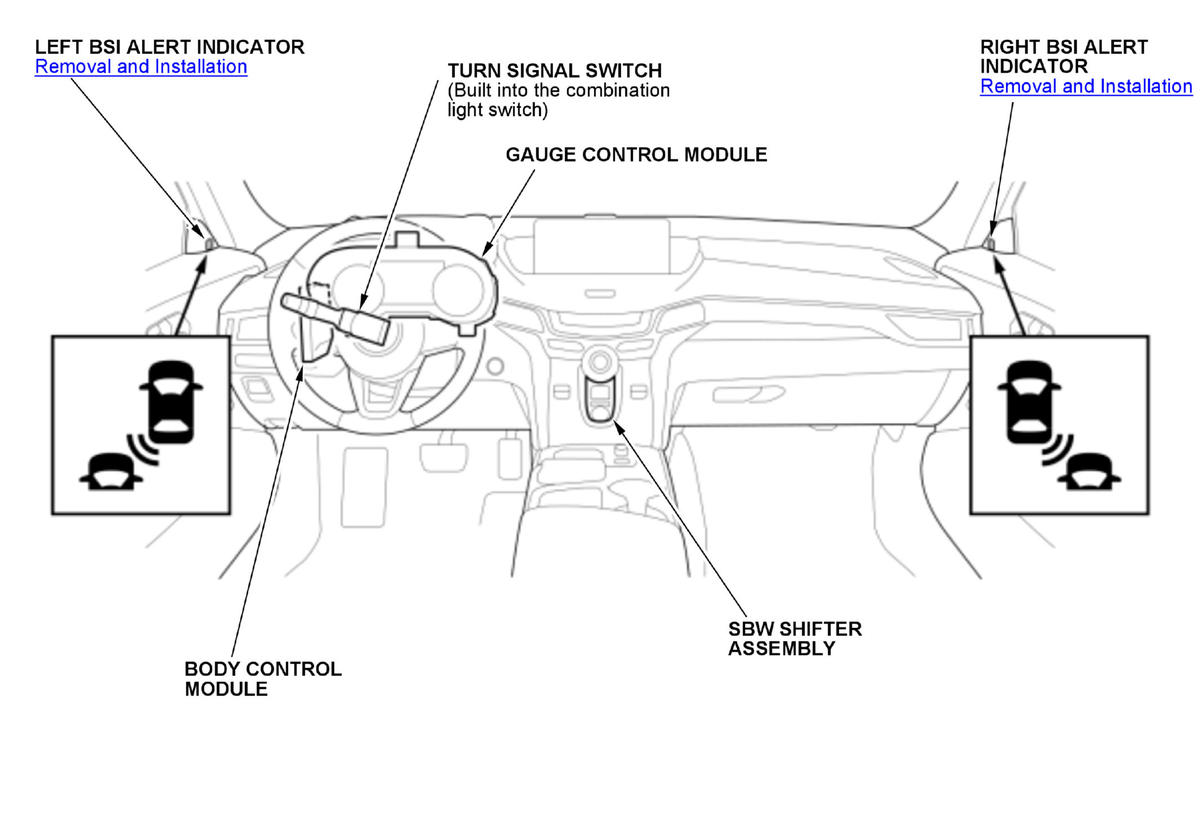 LEFT BSI ALERT INDICATOR
Removal and Installation

TURN SIGNAL SWITCH
(Built into the combination light switch)

GAUGE CONTROL MODULE

RIGHT BSI ALERT INDICATOR
Removal and Installation

SBW SHIFTER ASSEMBLY

BODY CONTROL MODULE