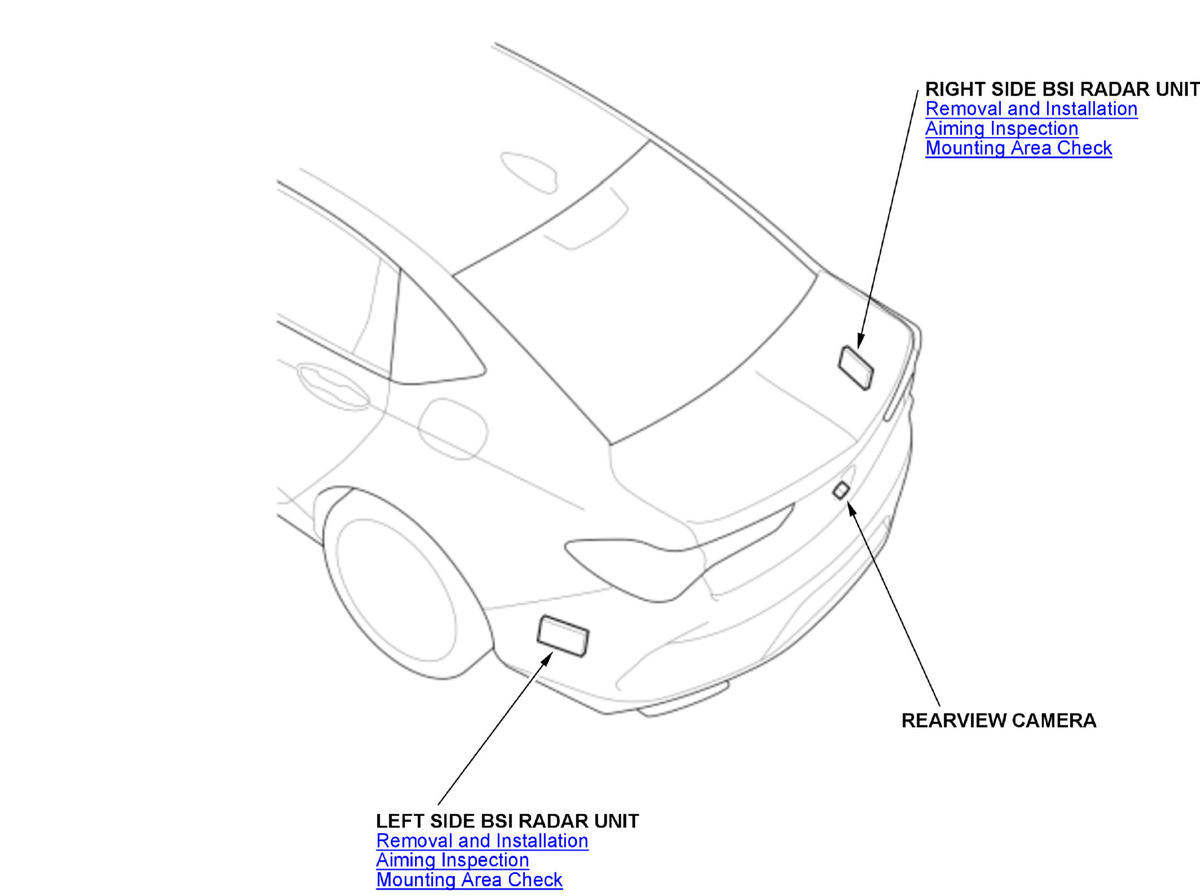 RIGHT SIDE BSI RADAR UNIT
Removal and Installation
Aiming Inspection
Mounting Area Check

REARVIEW CAMERA

LEFT SIDE BSI RADAR UNIT
Removal and Installation
Aiming Inspection
Mounting Area Check