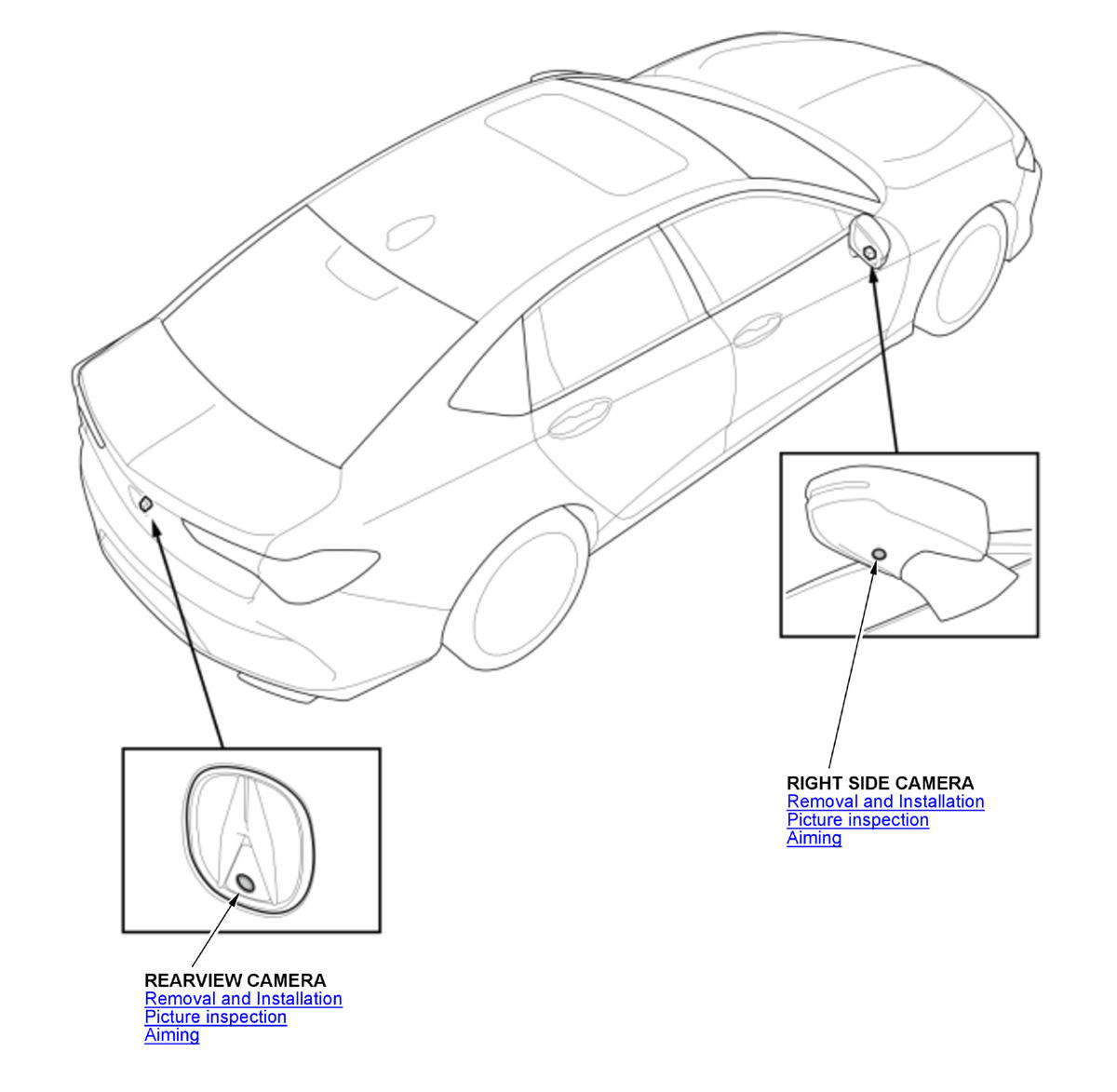 RIGHT SIDE CAMERA
Removal and Installation
Picture inspection
Aiming

REARVIEW CAMERA
Removal and Installation
Picture inspection
Aiming