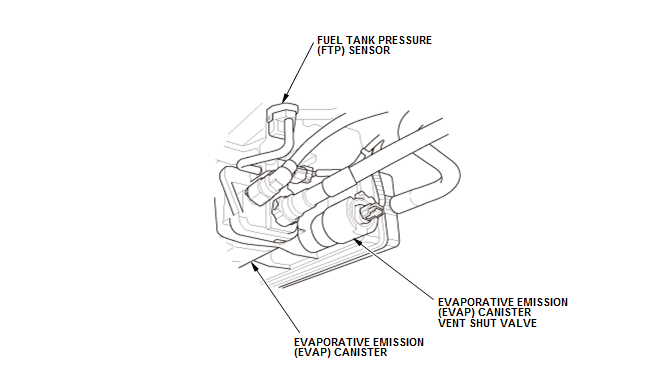 FUEL TANK PRESSURE (FTP) SENSOR

EVAPORATIVE EMISSION (EVAP) CANISTER VENT SHUT VALVE

EVAPORATIVE EMISSION (EVAP) CANISTER