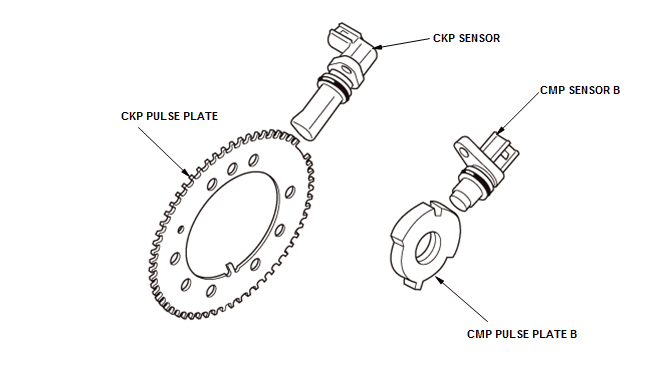 CKP SENSOR

CMP SENSOR B

CKP PULSE PLATE

CMP PULSE PLATE B