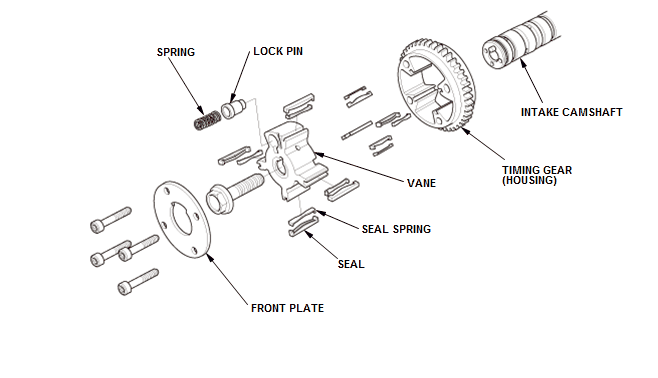 SPRING

LOCK PIN

INTAKE CAMSHAFT

TIMING GEAR (HOUSING)

VANE

SEAL SPRING

SEAL

FRONT PLATE