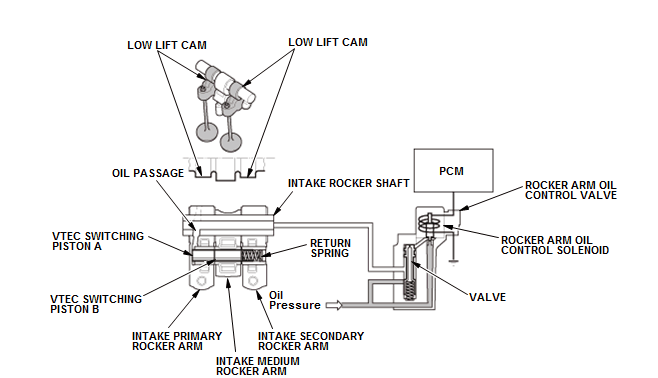 LOW LIFT CAM

LOW LIFT CAM

OIL PASSAGE

INTAKE ROCKER SHAFT

PCM

ROCKER ARM OIL CONTROL VALVE

VTEC SWITCHING PISTON A

RETURN SPRING

ROCKER ARM OIL CONTROL SOLENOID

VTEC SWITCHING PISTON B

Oil Pressure

VALVE

INTAKE PRIMARY ROCKER ARM

INTAKE SECONDARY ROCKER ARM

INTAKE MEDIUM ROCKER ARM