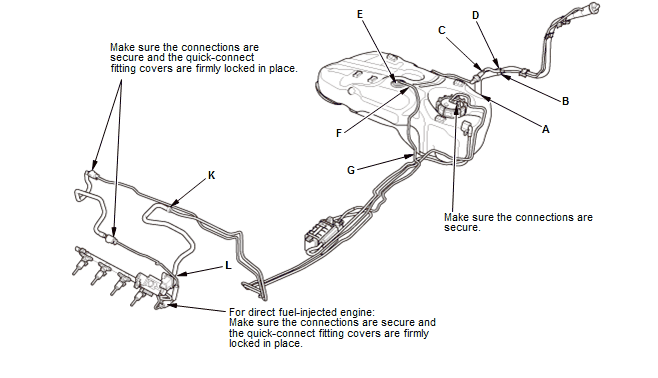 Make sure the connections are secure and the quick-connect fitting covers are firmly locked in place.

E

D

C

B

A

F

G

K

Make sure the connections are secure.

L

For direct fuel-injected engine:
Make sure the connections are secure and the quick-connect fitting covers are firmly locked in place.