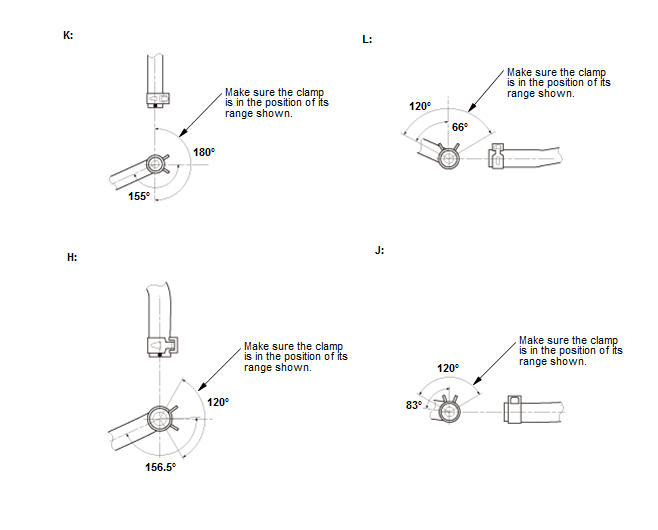 K:

Make sure the clamp is in the position of its range shown.

180°

155°

L:

Make sure the clamp is in the position of its range shown.

120°

66°

H:

Make sure the clamp is in the position of its range shown.

120°

156.5°

J:

Make sure the clamp is in the position of its range shown.

120°

83°