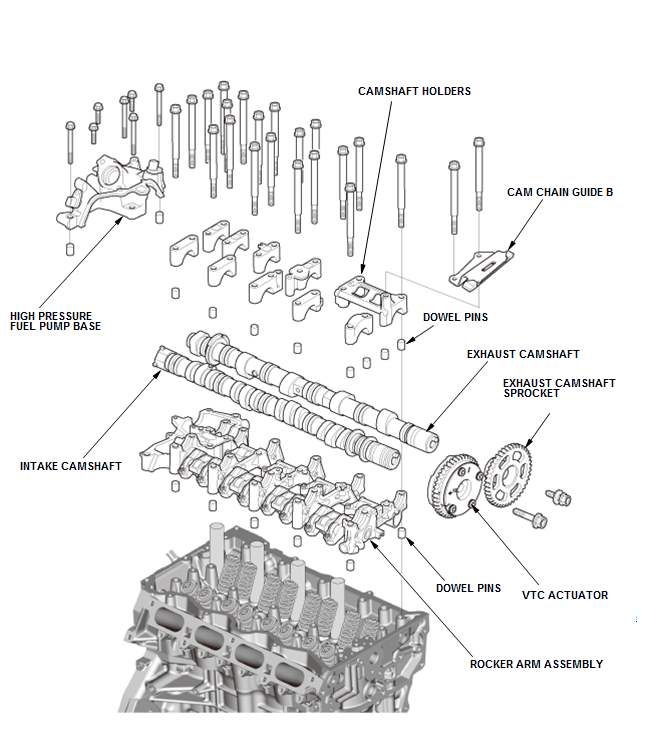 CAMSHAFT HOLDERS

CAM CHAIN GUIDE B

HIGH PRESSURE FUEL PUMP BASE

DOWEL PINS

EXHAUST CAMSHAFT

EXHAUST CAMSHAFT SPROCKET

INTAKE CAMSHAFT

DOWEL PINS

VTC ACTUATOR

ROCKER ARM ASSEMBLY