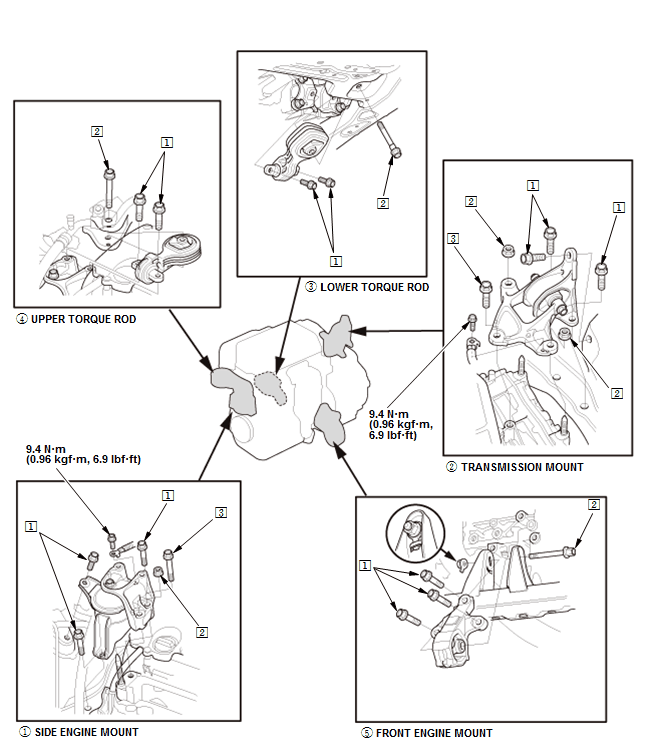 2
1
④ UPPER TORQUE ROD

2
1
③ LOWER TORQUE ROD

2
1
1
3
2
9.4 N·m
(0.96 kgf·m,
6.9 lbf·ft)
② TRANSMISSION MOUNT

9.4 N·m
(0.96 kgf·m, 6.9 lbf·ft)
1
1
3
2
① SIDE ENGINE MOUNT

2
1
⑤ FRONT ENGINE MOUNT