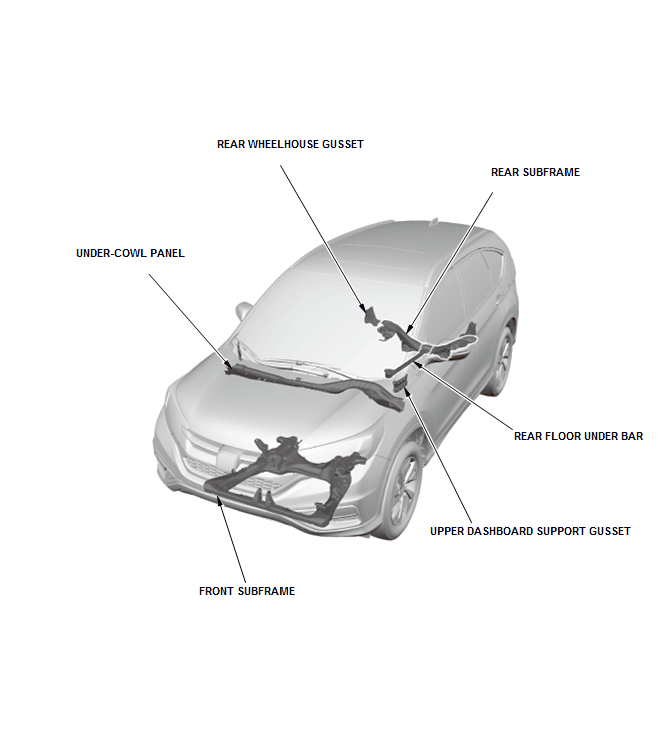 REAR WHEELHOUSE GUSSET

REAR SUBFRAME

UNDER-COWL PANEL

REAR FLOOR UNDER BAR

UPPER DASHBOARD SUPPORT GUSSET

FRONT SUBFRAME