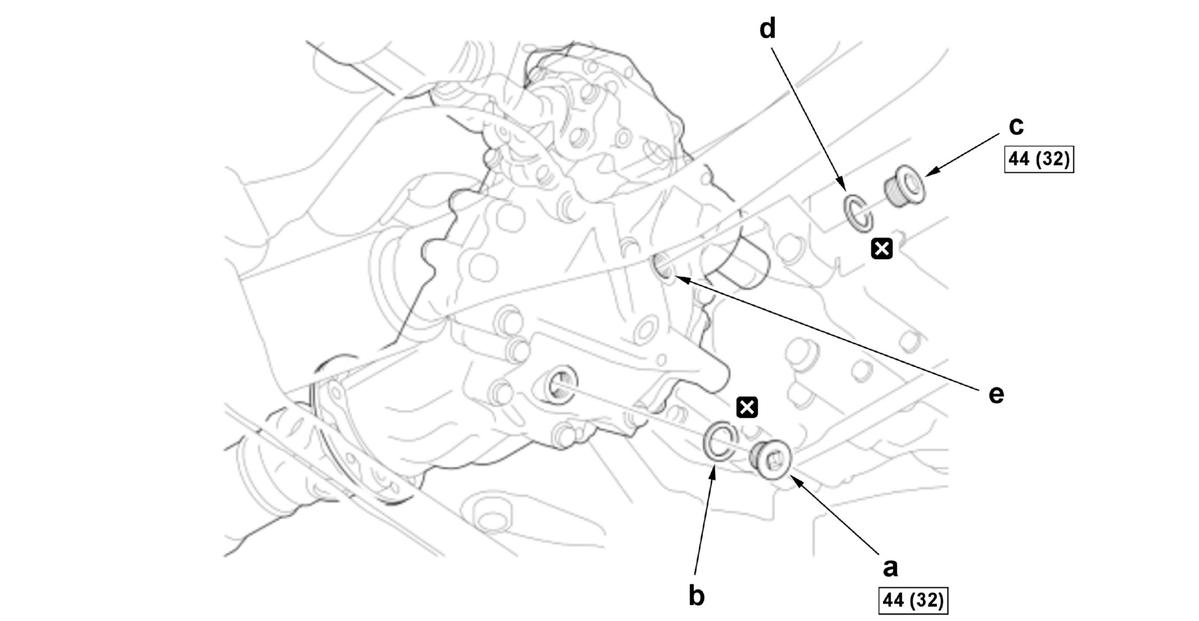 d

c
44 (32)

e

a
44 (32)

b