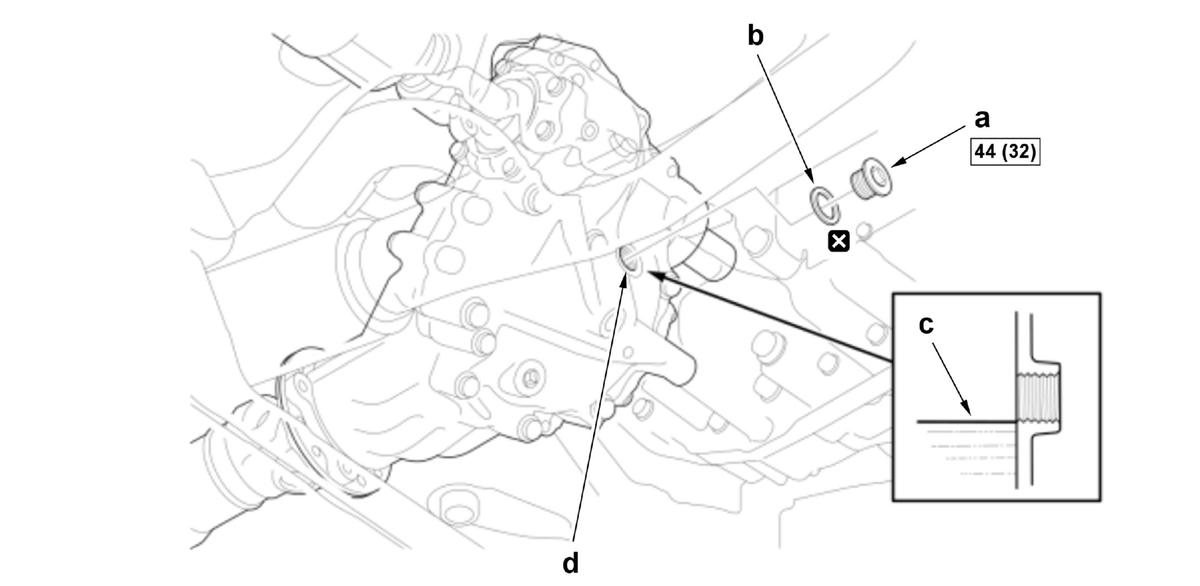 b

a

44 (32)

c

d