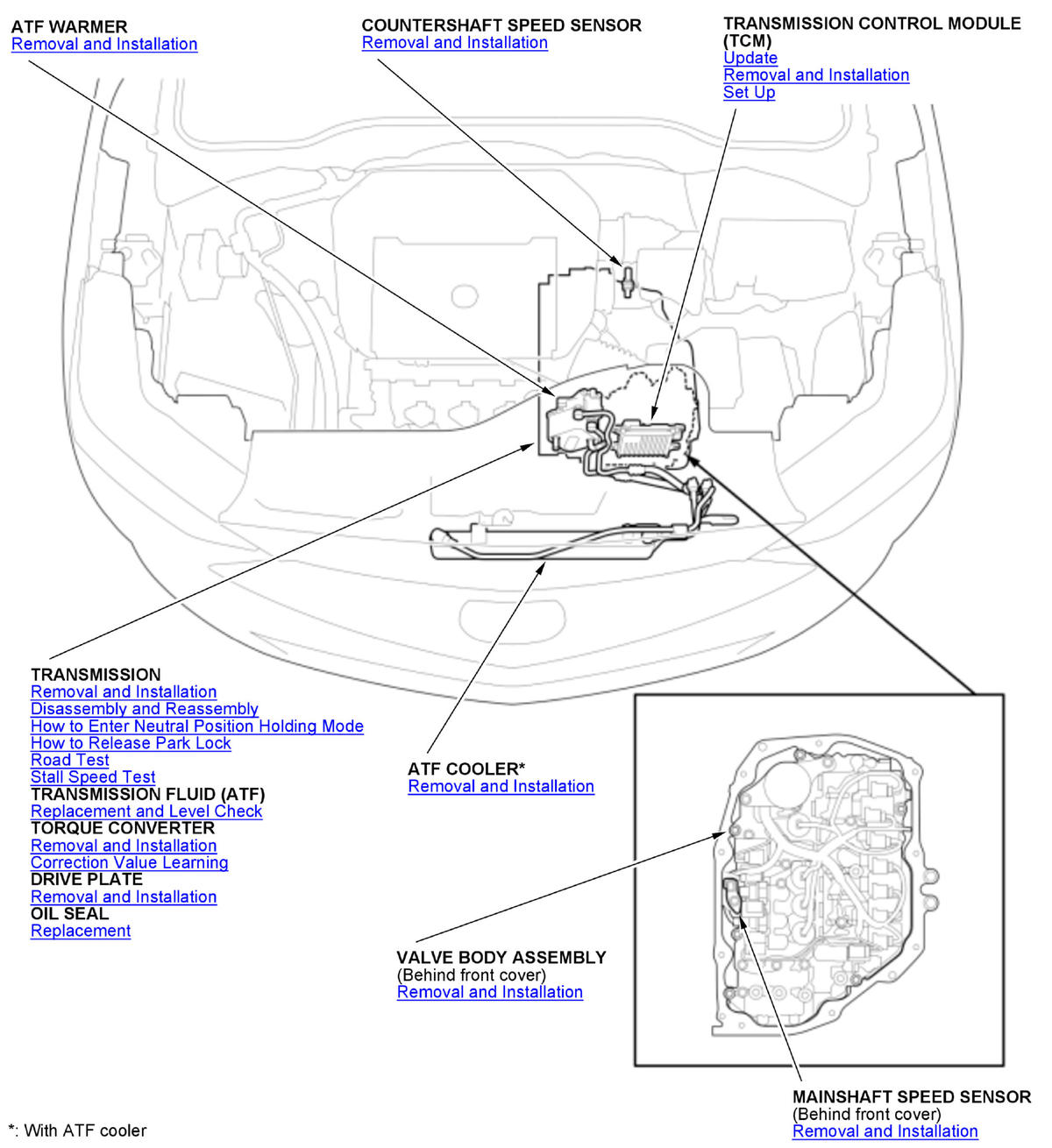 ATF WARMER
Removal and Installation

COUNTERSHAFT SPEED SENSOR
Removal and Installation

TRANSMISSION CONTROL MODULE (TCM)
Update
Removal and Installation
Set Up

TRANSMISSION
Removal and Installation
Disassembly and Reassembly
How to Enter Neutral Position Holding Mode
How to Release Park Lock
Road Test
Stall Speed Test
TRANSMISSION FLUID (ATF)
Replacement and Level Check
TORQUE CONVERTER
Removal and Installation
Correction Value Learning
DRIVE PLATE
Removal and Installation
OIL SEAL
Replacement

ATF COOLER*
Removal and Installation

VALVE BODY ASSEMBLY
(Behind front cover)
Removal and Installation

MAINSHAFT SPEED SENSOR
(Behind front cover)
Removal and Installation

*: With ATF cooler