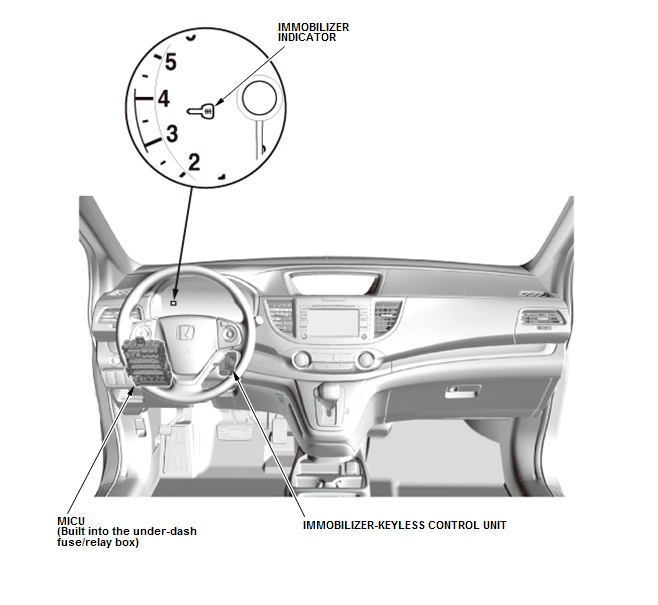 IMMOBILIZER INDICATOR

5

4

3

2

MICU
(Built into the under-dash fuse/relay box)

IMMOBILIZER-KEYLESS CONTROL UNIT