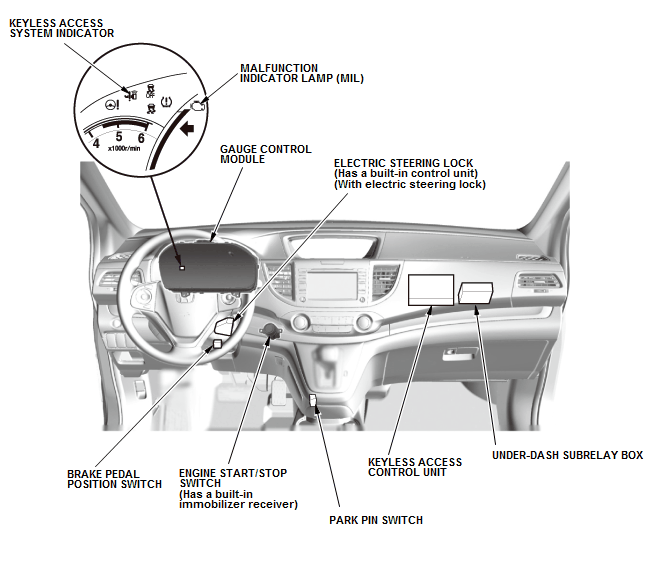 KEYLESS ACCESS SYSTEM INDICATOR

MALFUNCTION INDICATOR LAMP (MIL)

OFF

4 5 6
x1000r/min

GAUGE CONTROL MODULE

ELECTRIC STEERING LOCK
(Has a built-in control unit)
(With electric steering lock)

BRAKE PEDAL POSITION SWITCH

ENGINE START/STOP SWITCH
(Has a built-in immobilizer receiver)

PARK PIN SWITCH

KEYLESS ACCESS CONTROL UNIT

UNDER-DASH SUBRELAY BOX