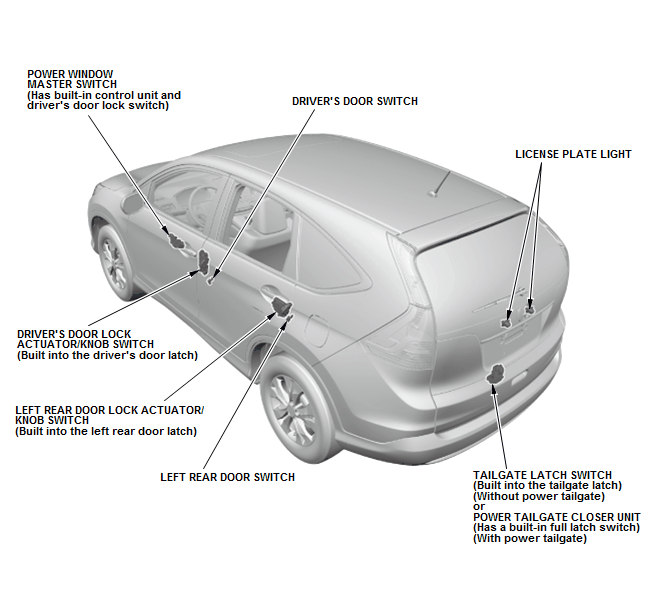 POWER WINDOW MASTER SWITCH
(Has built-in control unit and driver's door lock switch)

DRIVER'S DOOR SWITCH

LICENSE PLATE LIGHT

DRIVER'S DOOR LOCK ACTUATOR/KNOB SWITCH
(Built into the driver's door latch)

LEFT REAR DOOR LOCK ACTUATOR/ KNOB SWITCH
(Built into the left rear door latch)

LEFT REAR DOOR SWITCH

TAILGATE LATCH SWITCH
(Built into the tailgate latch)
(Without power tailgate)
or
POWER TAILGATE CLOSER UNIT
(Has a built-in full latch switch)
(With power tailgate)