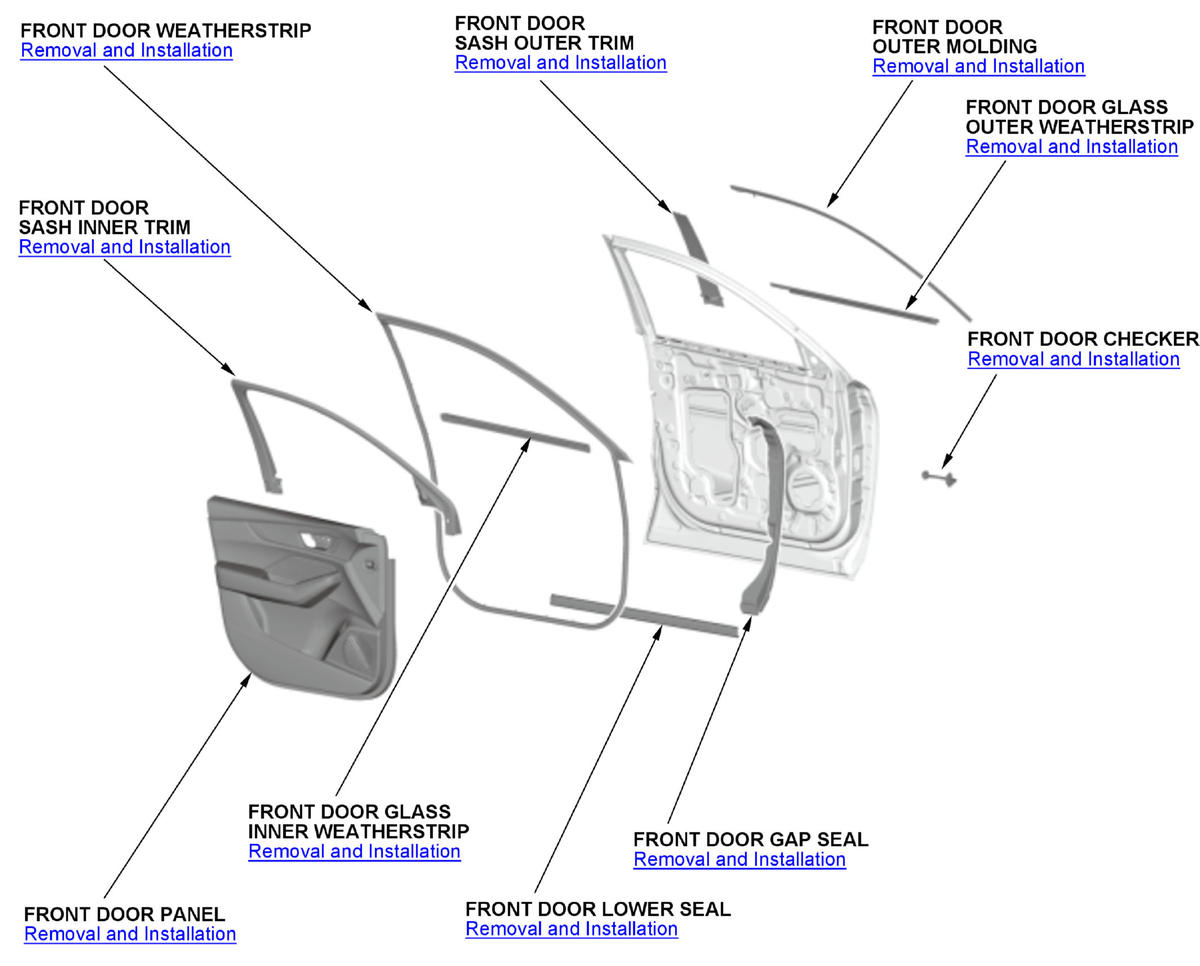 FRONT DOOR WEATHERSTRIP
Removal and Installation

FRONT DOOR
SASH OUTER TRIM
Removal and Installation

FRONT DOOR
OUTER MOLDING
Removal and Installation

FRONT DOOR GLASS
OUTER WEATHERSTRIP
Removal and Installation

FRONT DOOR
SASH INNER TRIM
Removal and Installation

FRONT DOOR CHECKER
Removal and Installation

FRONT DOOR GLASS
INNER WEATHERSTRIP
Removal and Installation

FRONT DOOR GAP SEAL
Removal and Installation

FRONT DOOR PANEL
Removal and Installation

FRONT DOOR LOWER SEAL
Removal and Installation